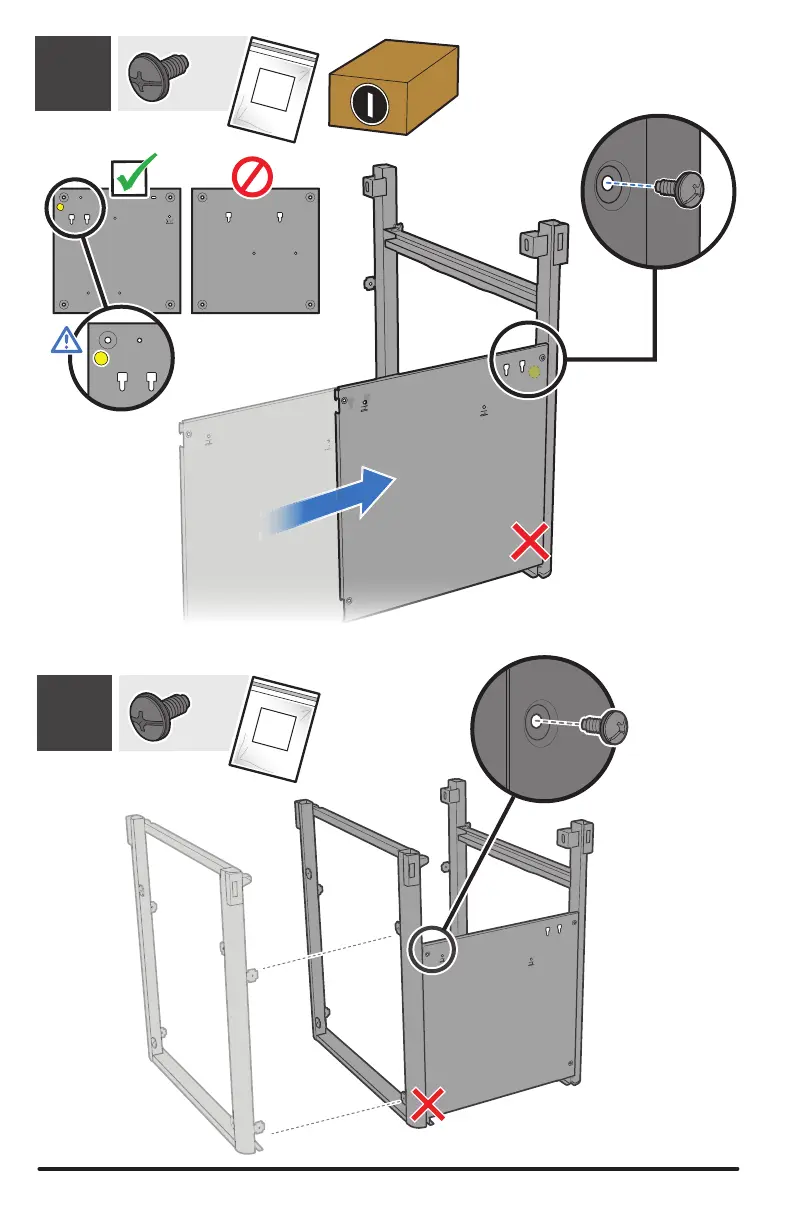 I