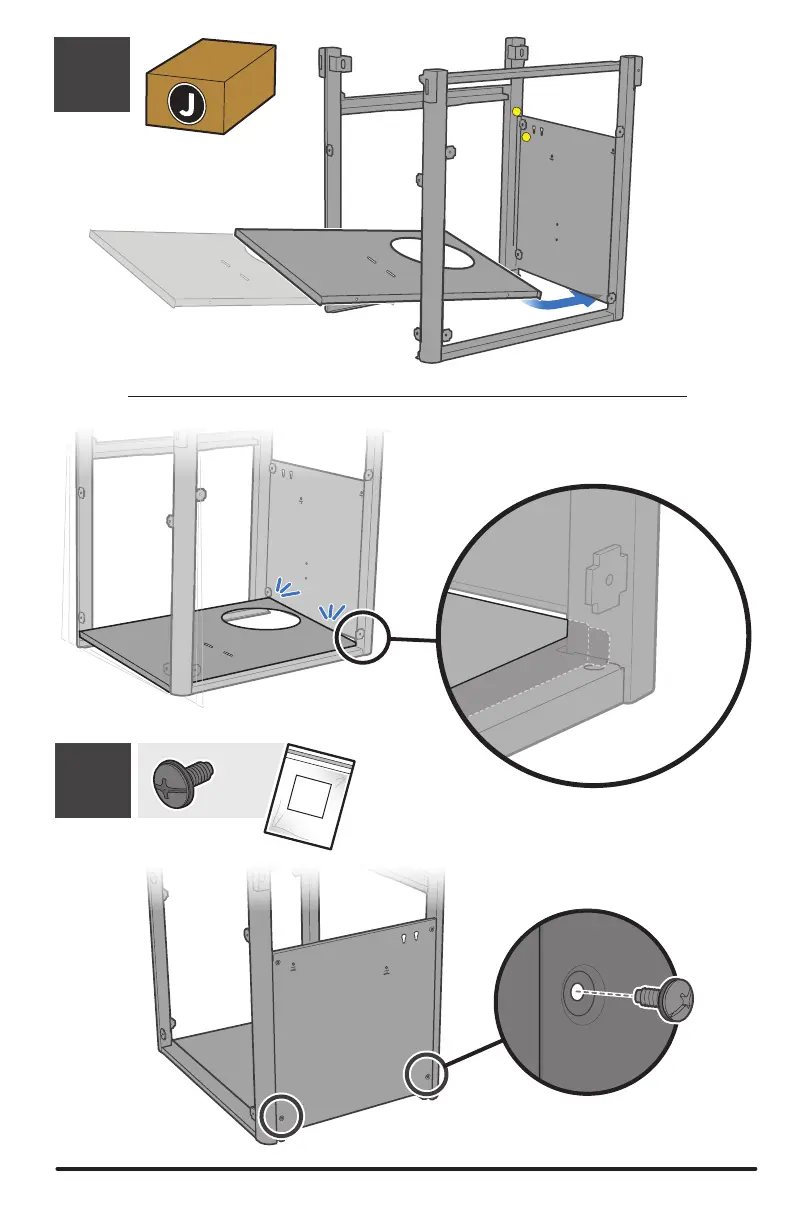 J