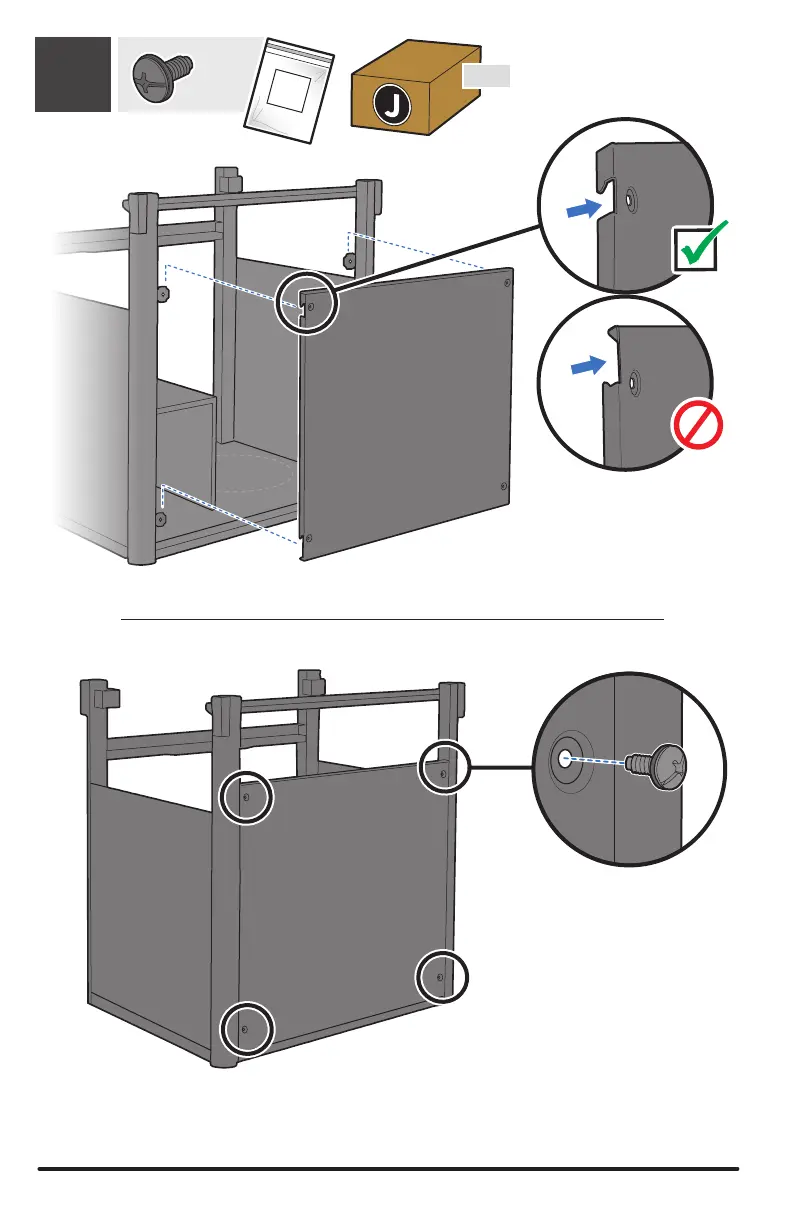 J