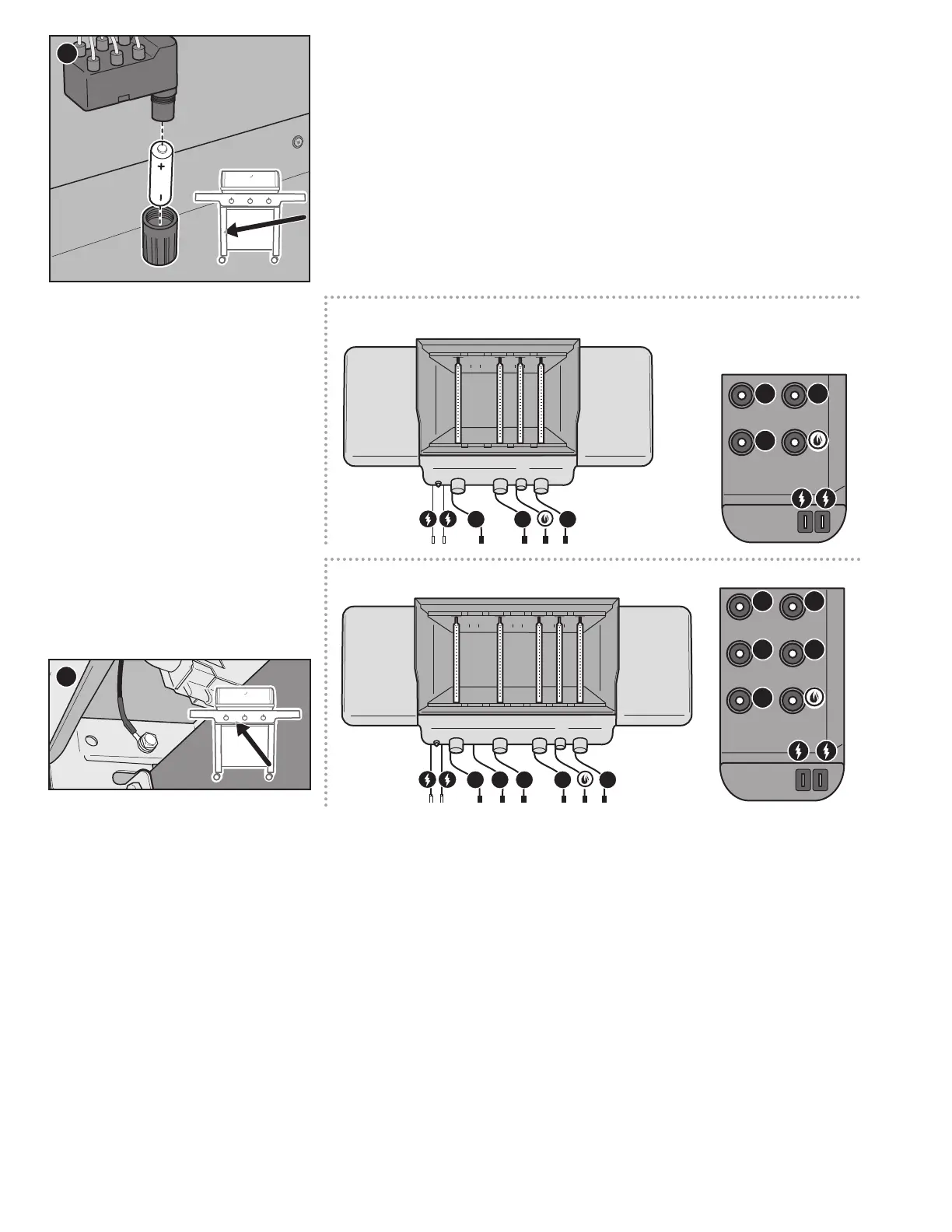 +
-