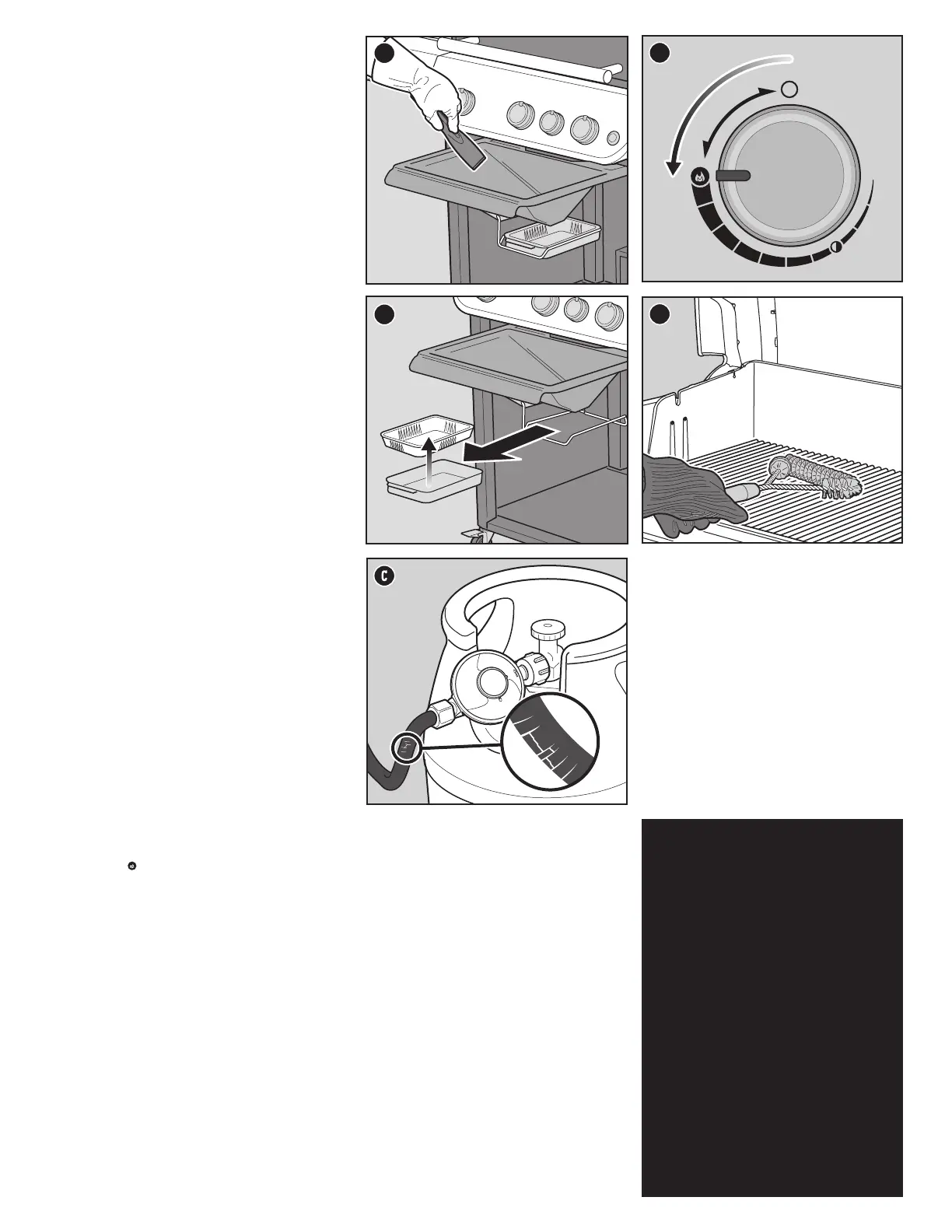 C