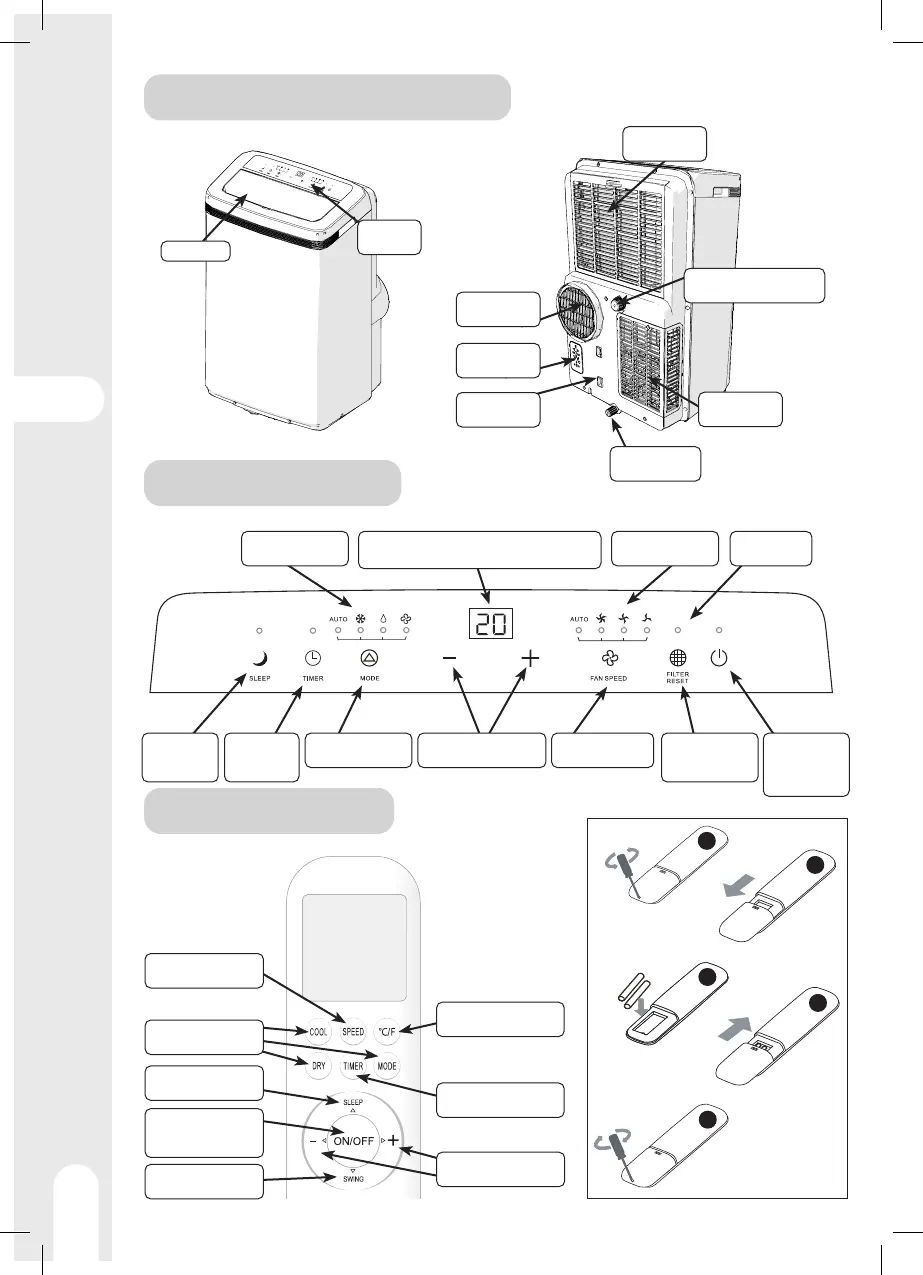 AUTO

20

AUTO

SLEEP

TIMER

MODE

FAN SPEED

FILTER RESET

COOL

SPEED

°C/F

DRY

TIMER

MODE

SLEEP

ON/OFF

SWING