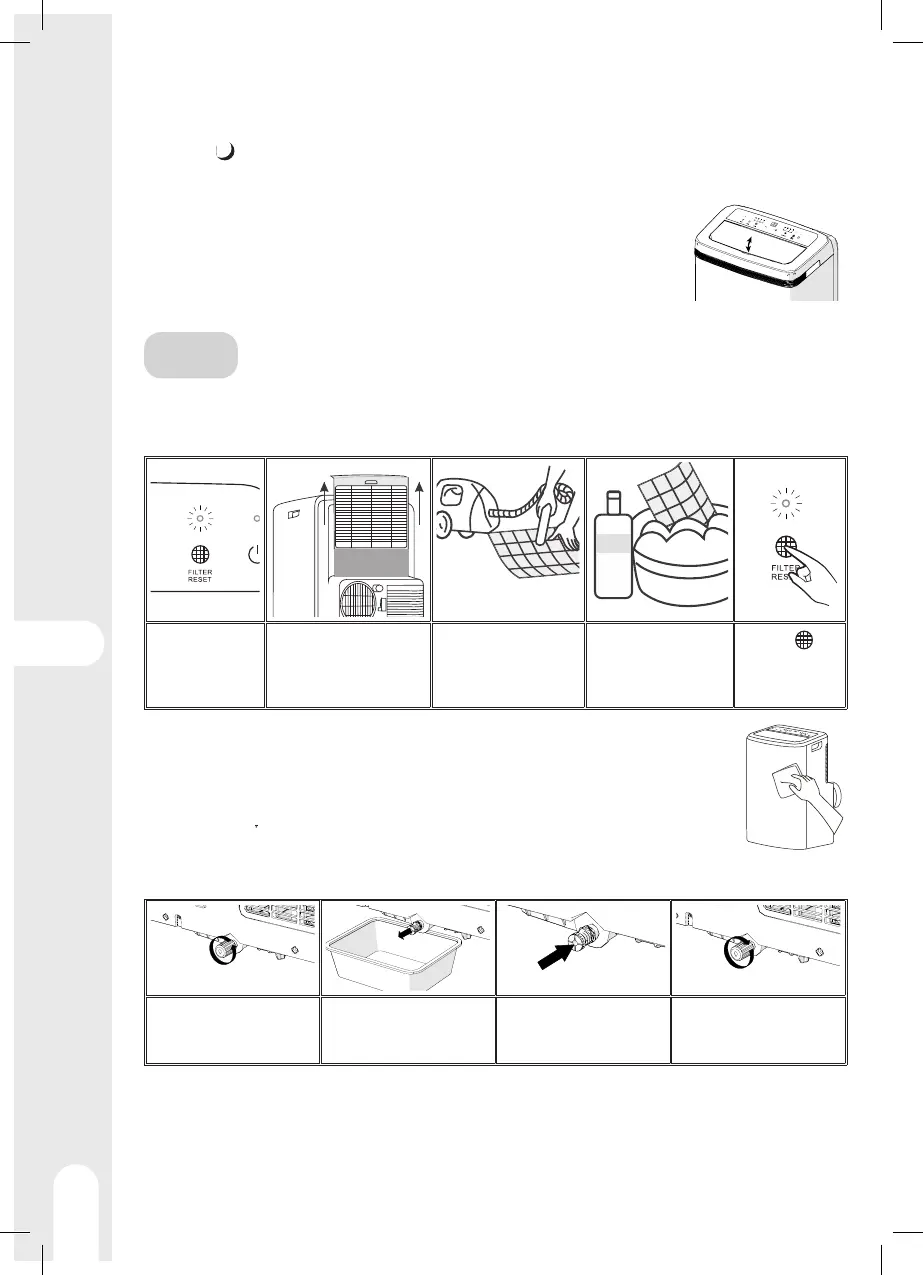 FILTER RESET

FILTER RES