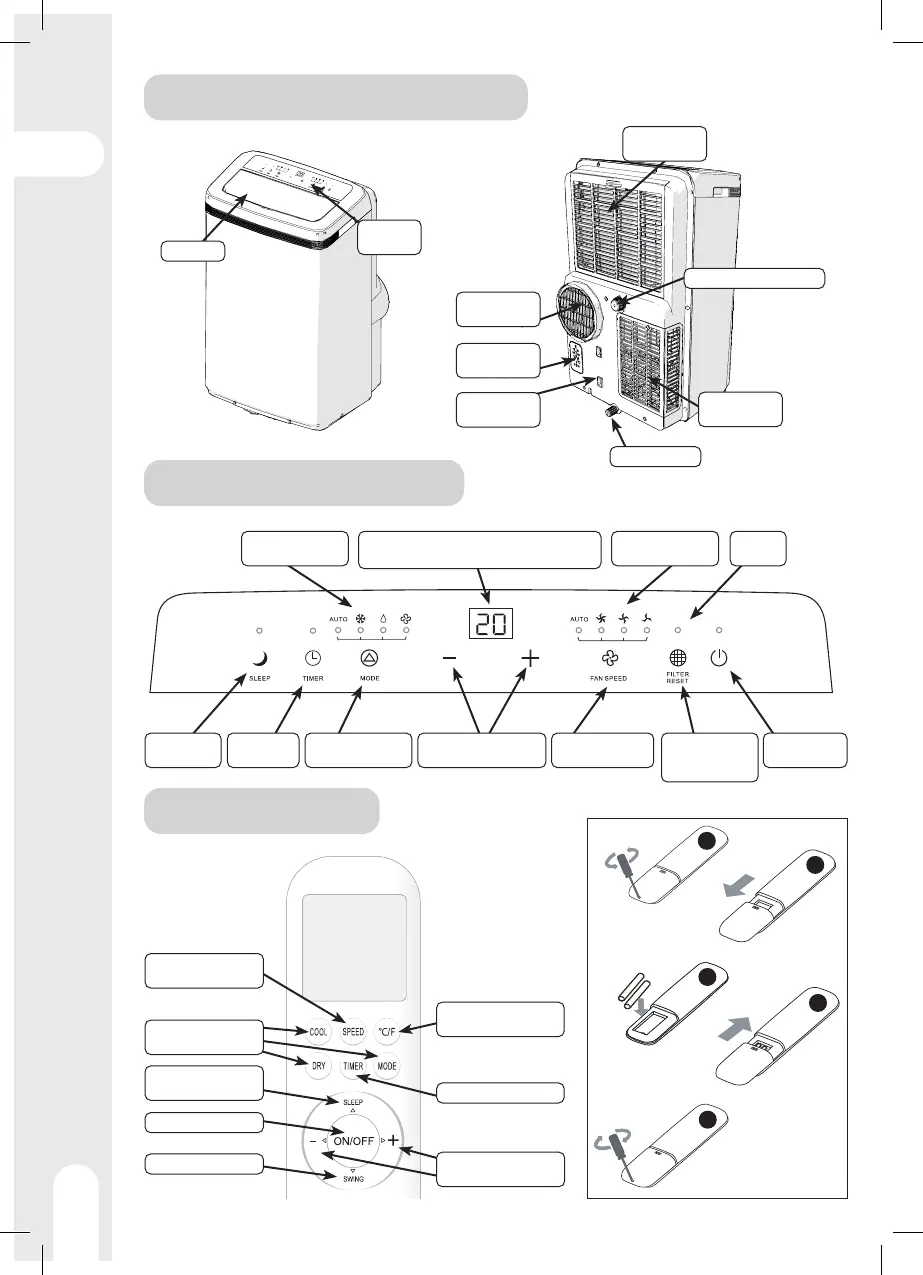 AUTO

20

AUTO

SLEEP

TIMER

MODE

FAN SPEED

FILTER RESET

COOL

SPEED

°C/F

DRY

TIMER

MODE

SLEEP

ON/OFF

SWING