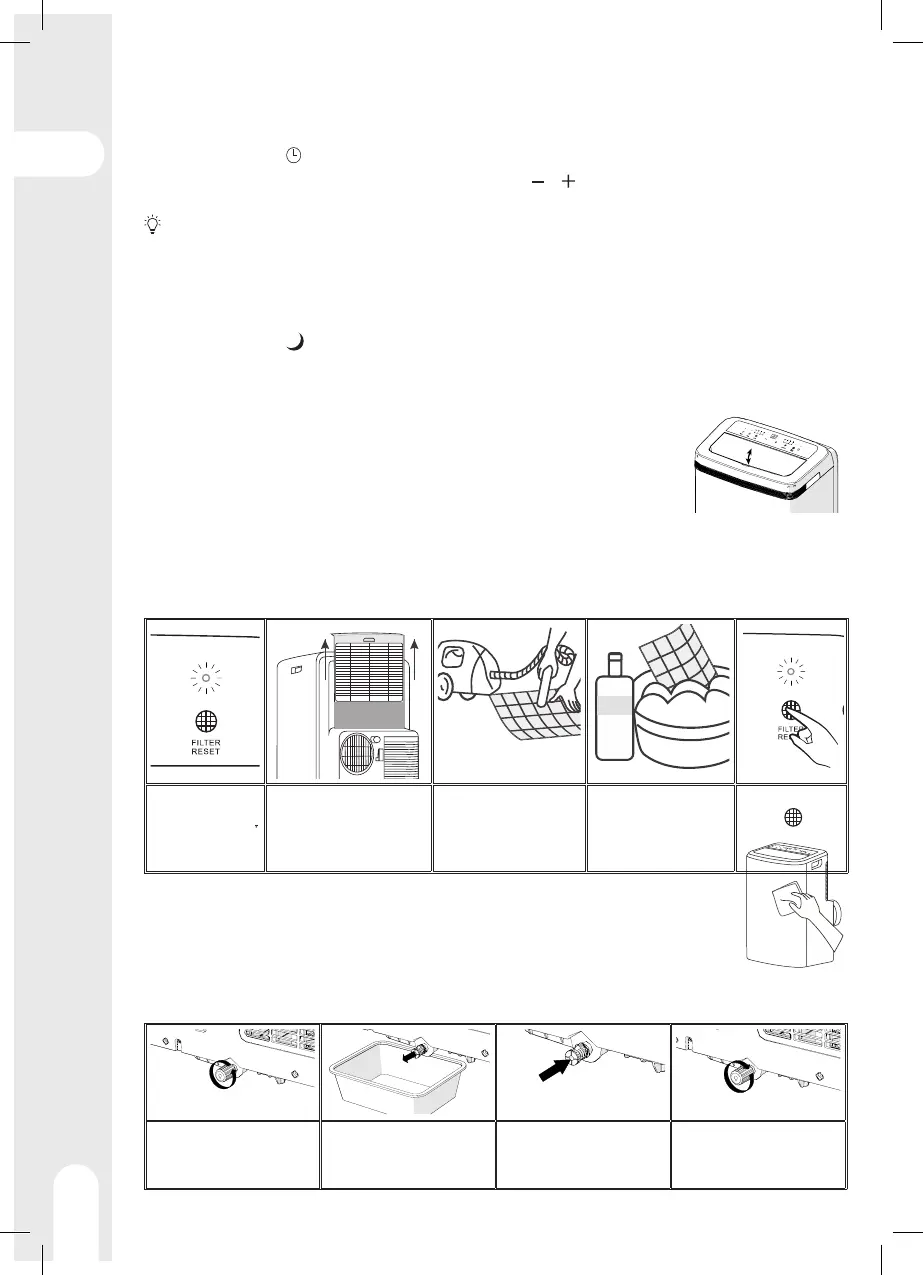 FILTER RESET

FILTER RESET