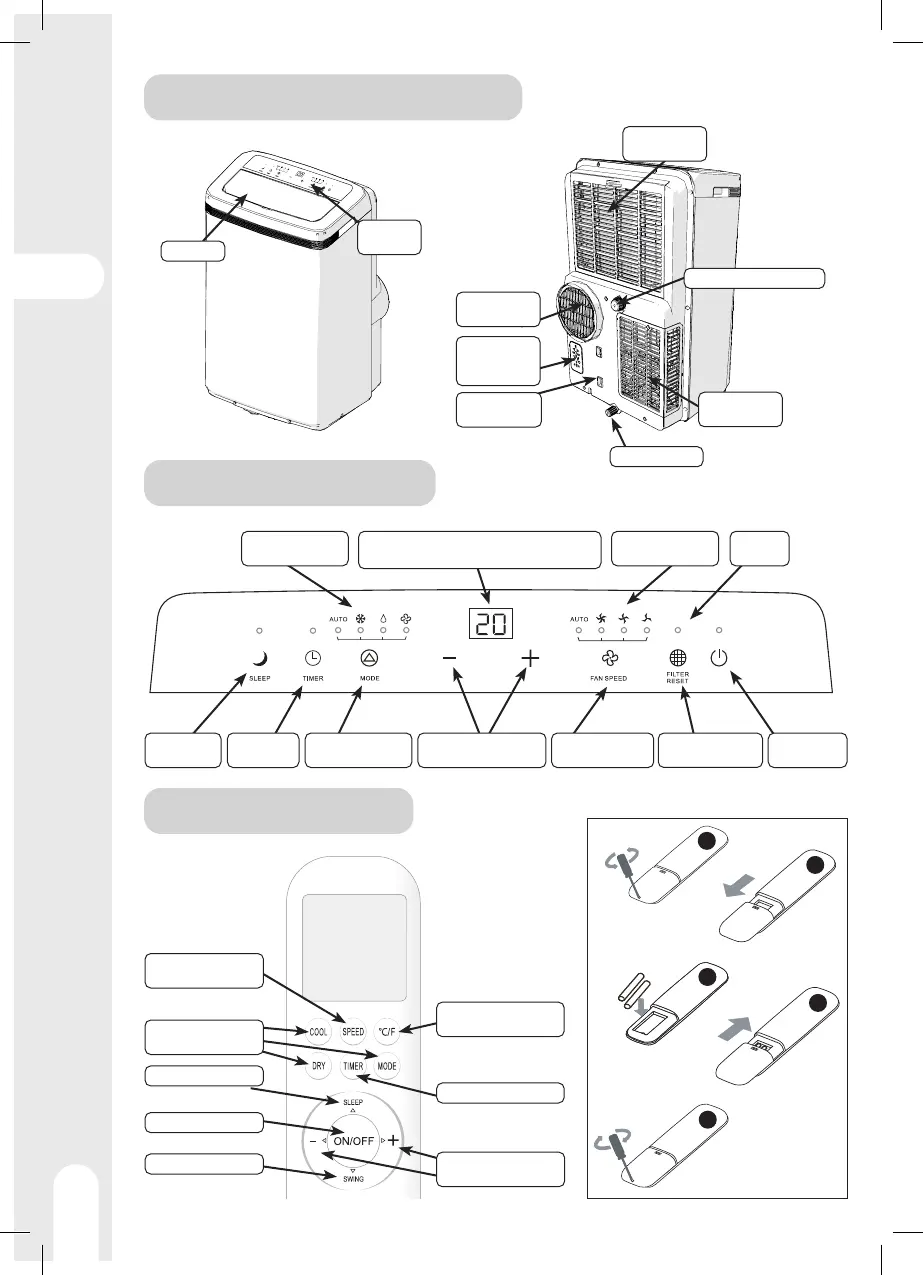 AUTO

20

AUTO

SLEEP

TIMER

MODE

FAN SPEED

FILTER RESET

COOL

SPEED

°C/F

DRY

TIMER

MODE

SLEEP

ON/OFF

SWING