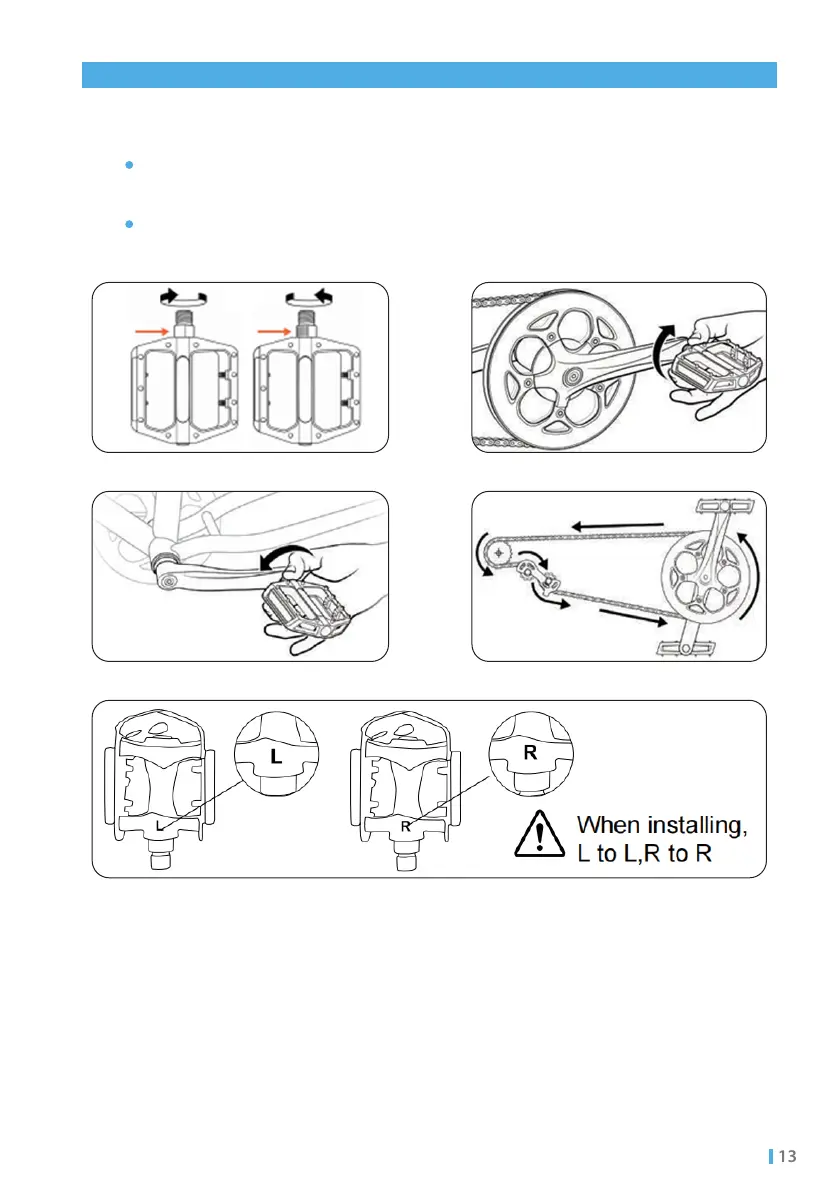 L

L

R

R

When installing, L to L,R to R

13