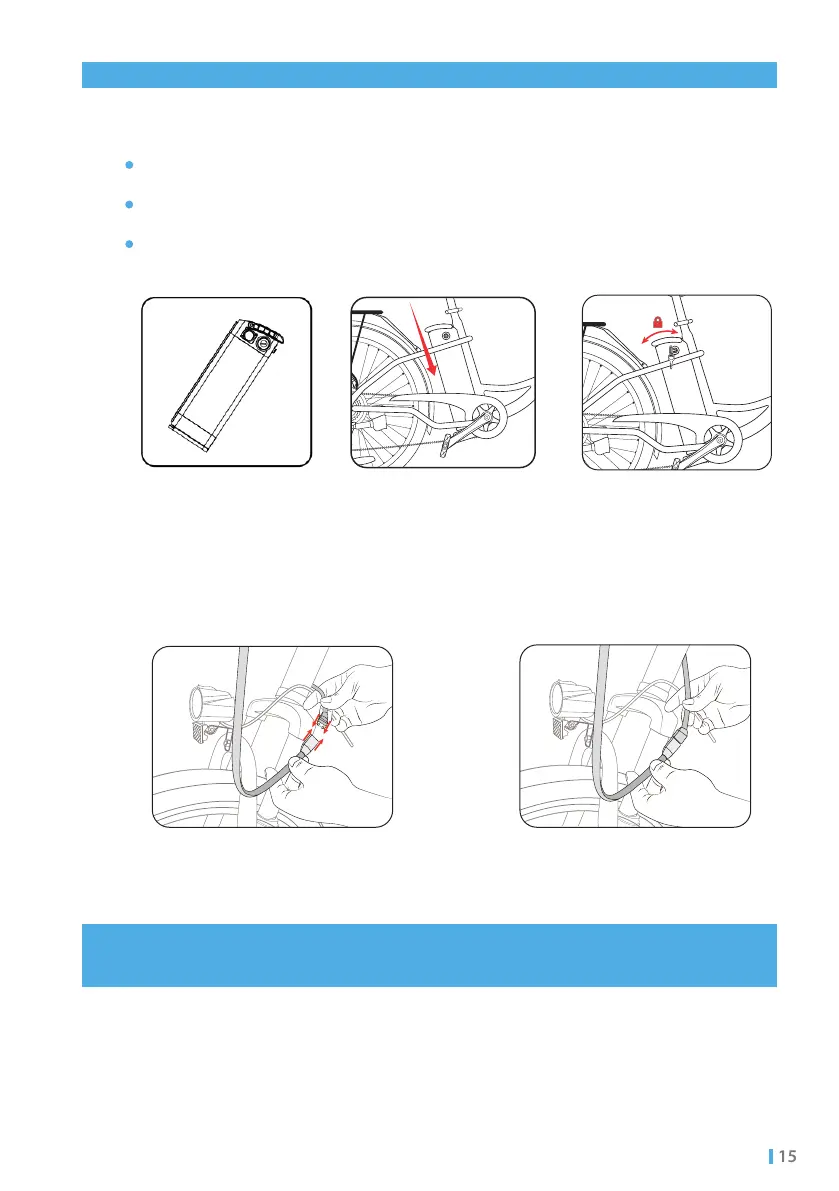 15