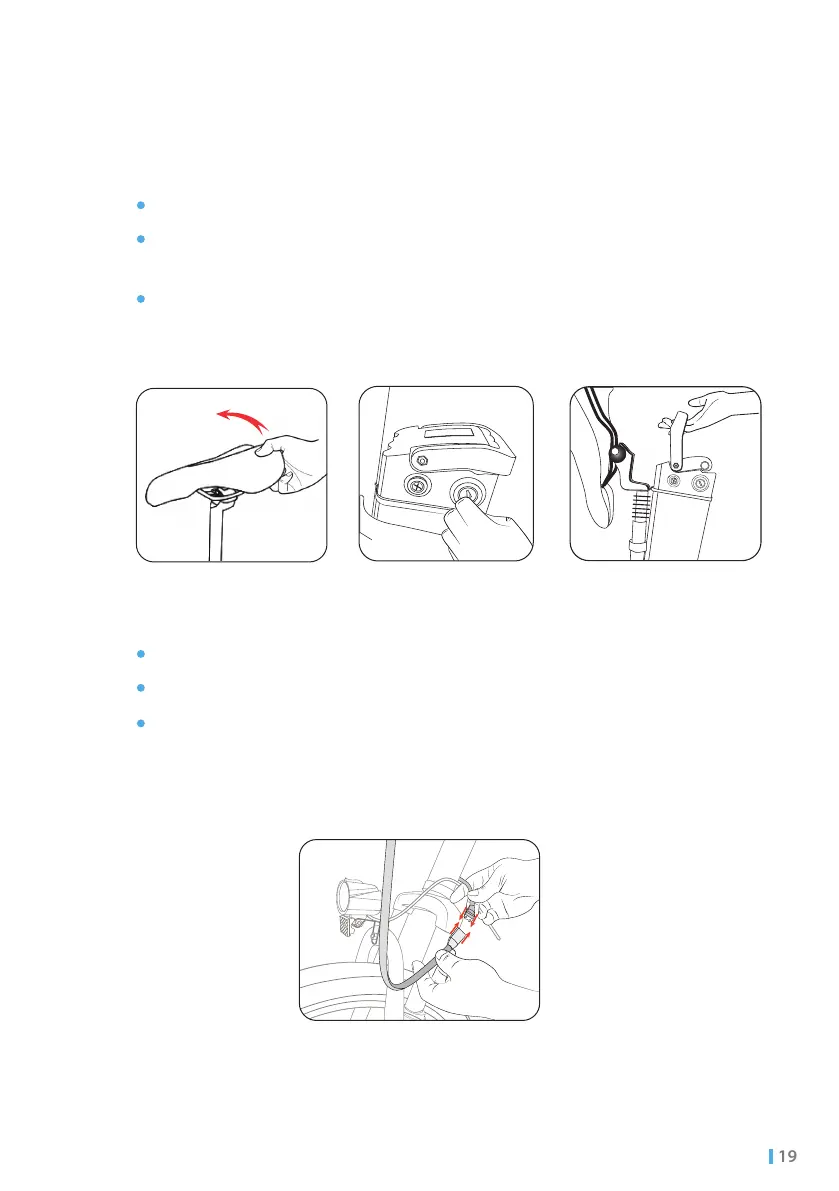 19