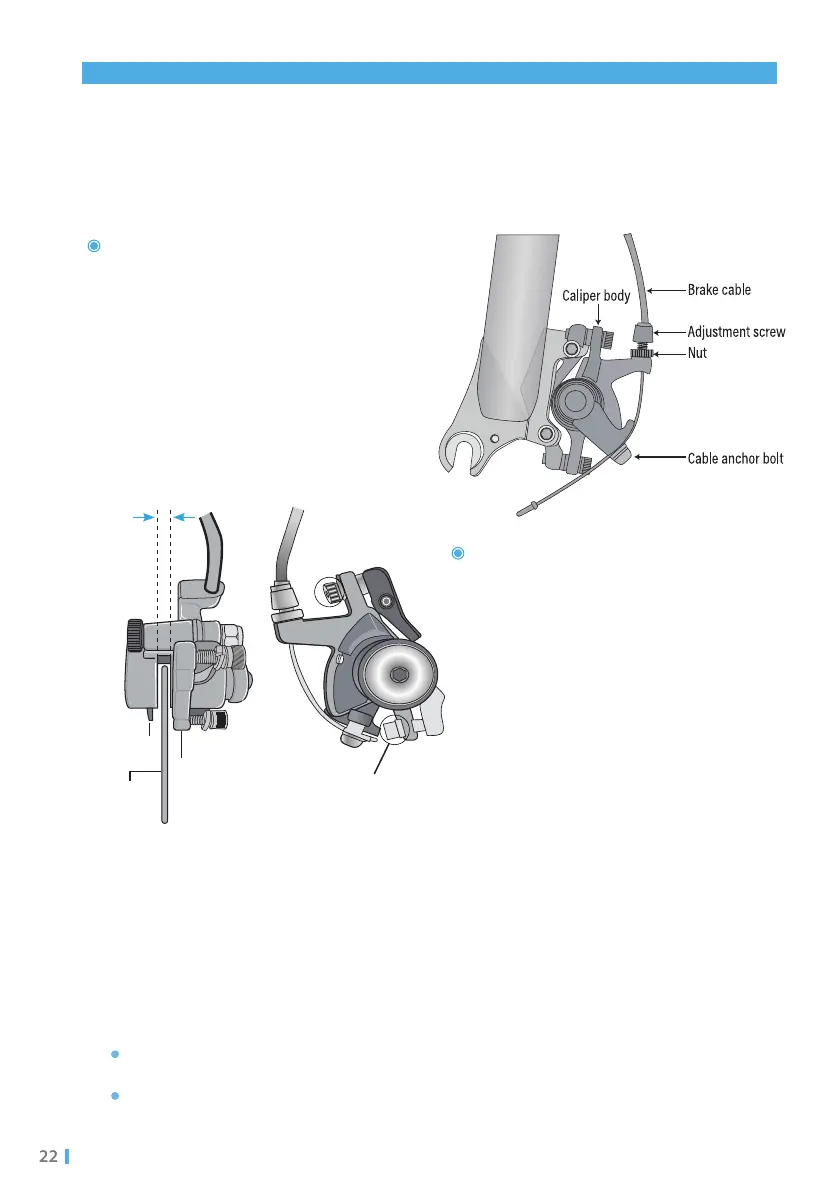 Caliper body

Brake cable

Adjustment screw

Nut

Cable anchor bolt

22