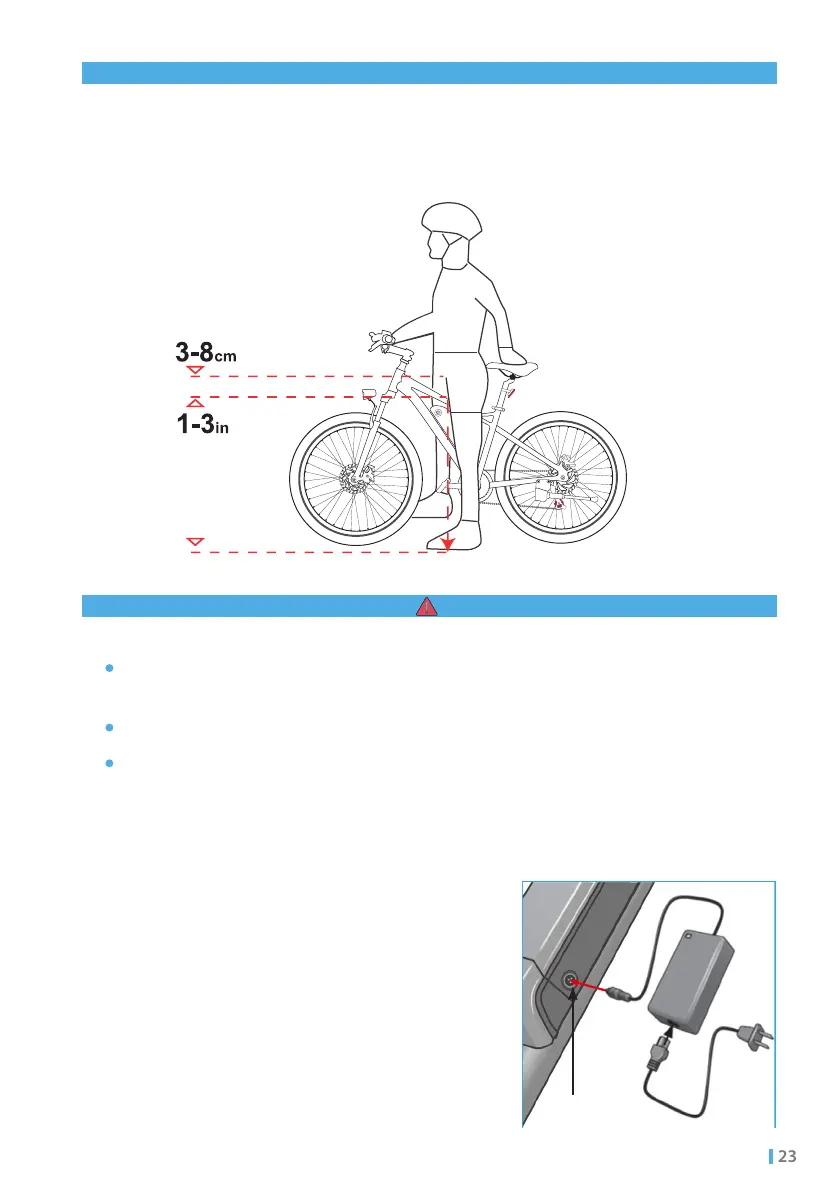 3-8cm

1-3in

23