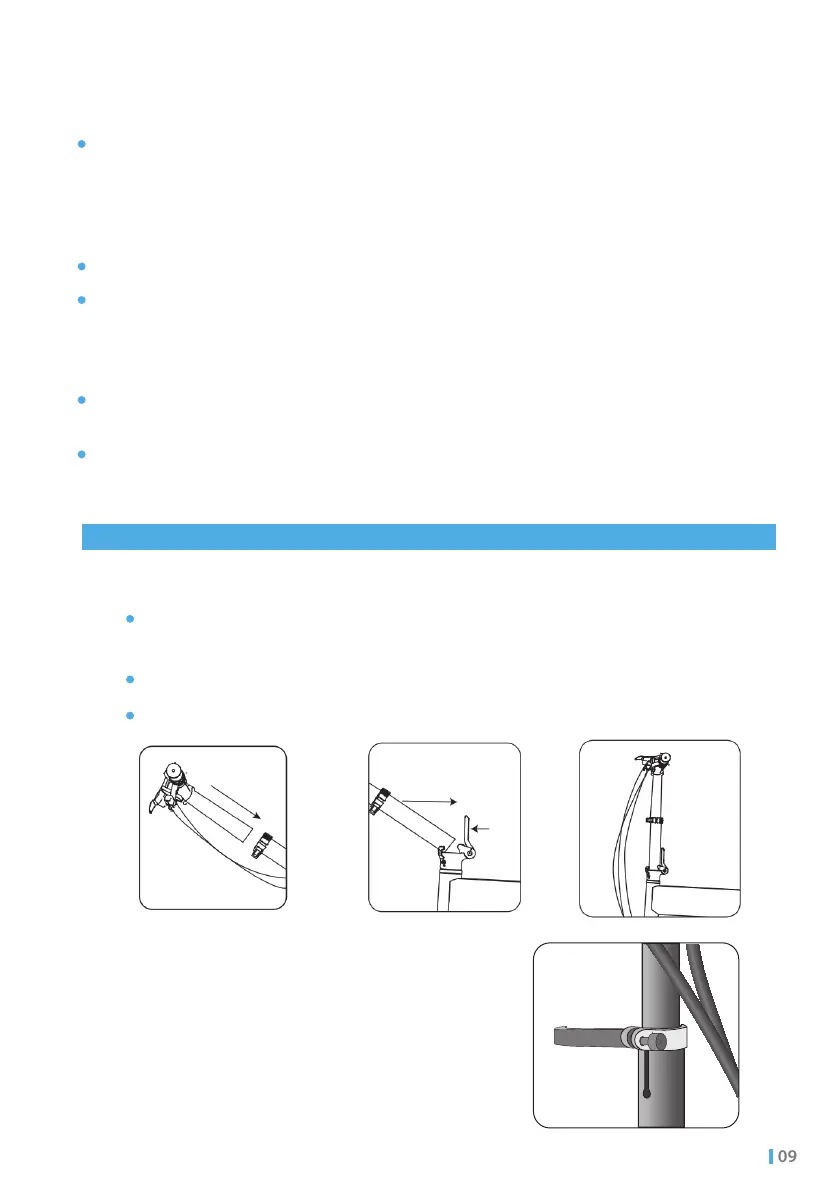 09