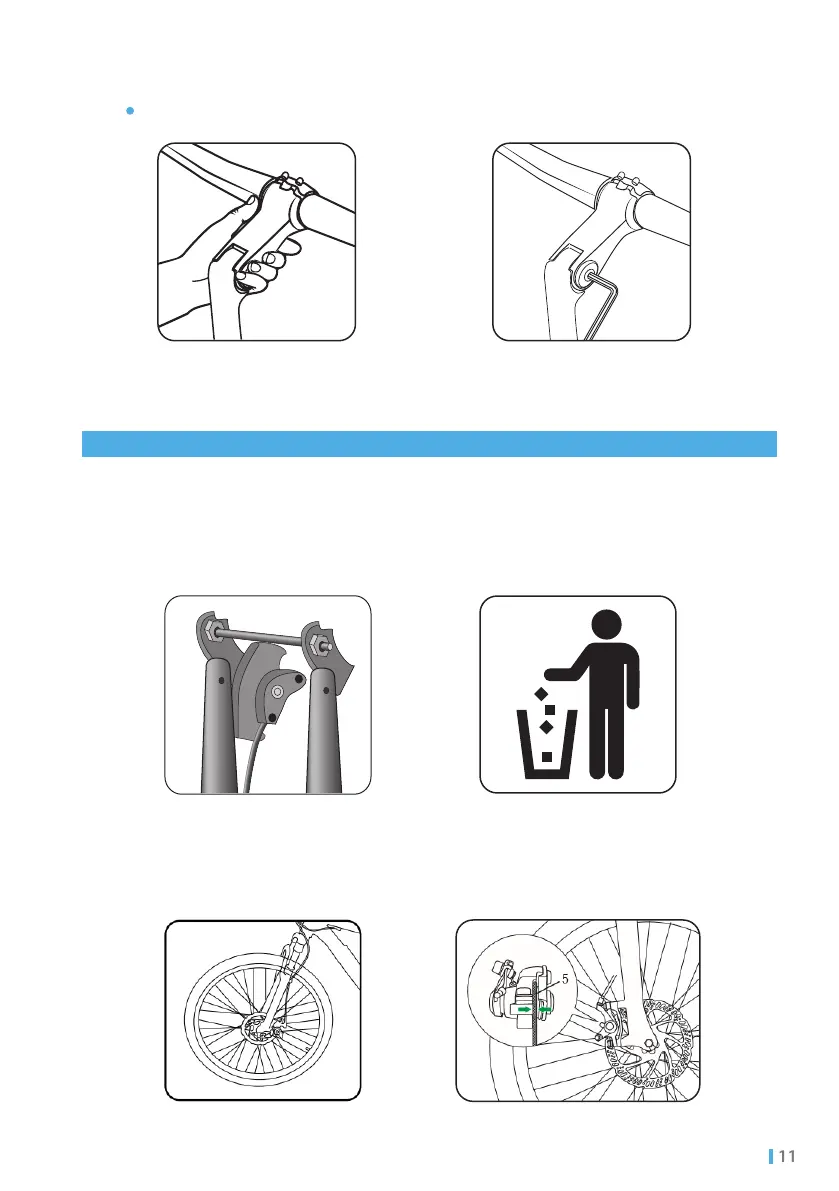 5

11