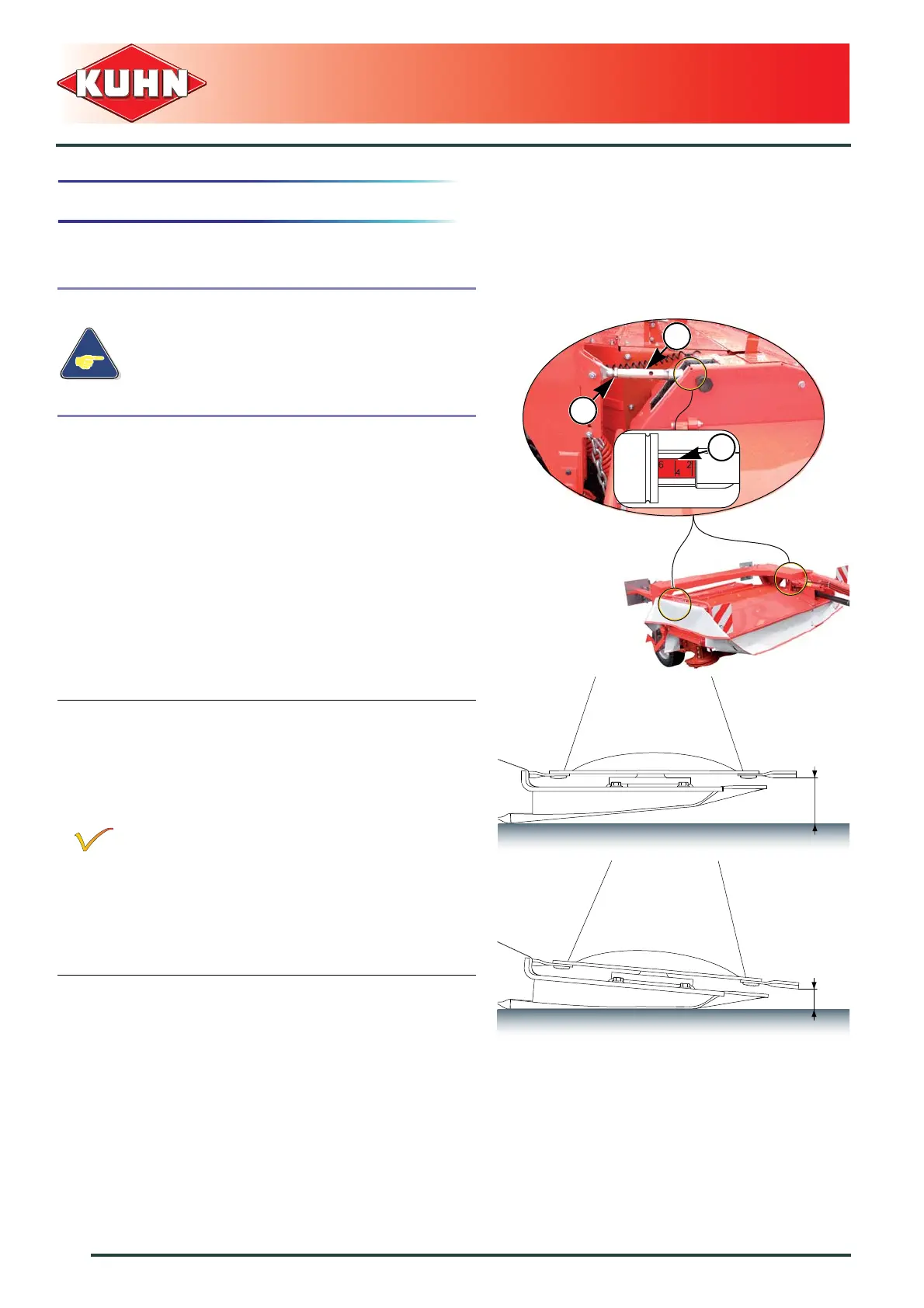 KUHN

6
4
2