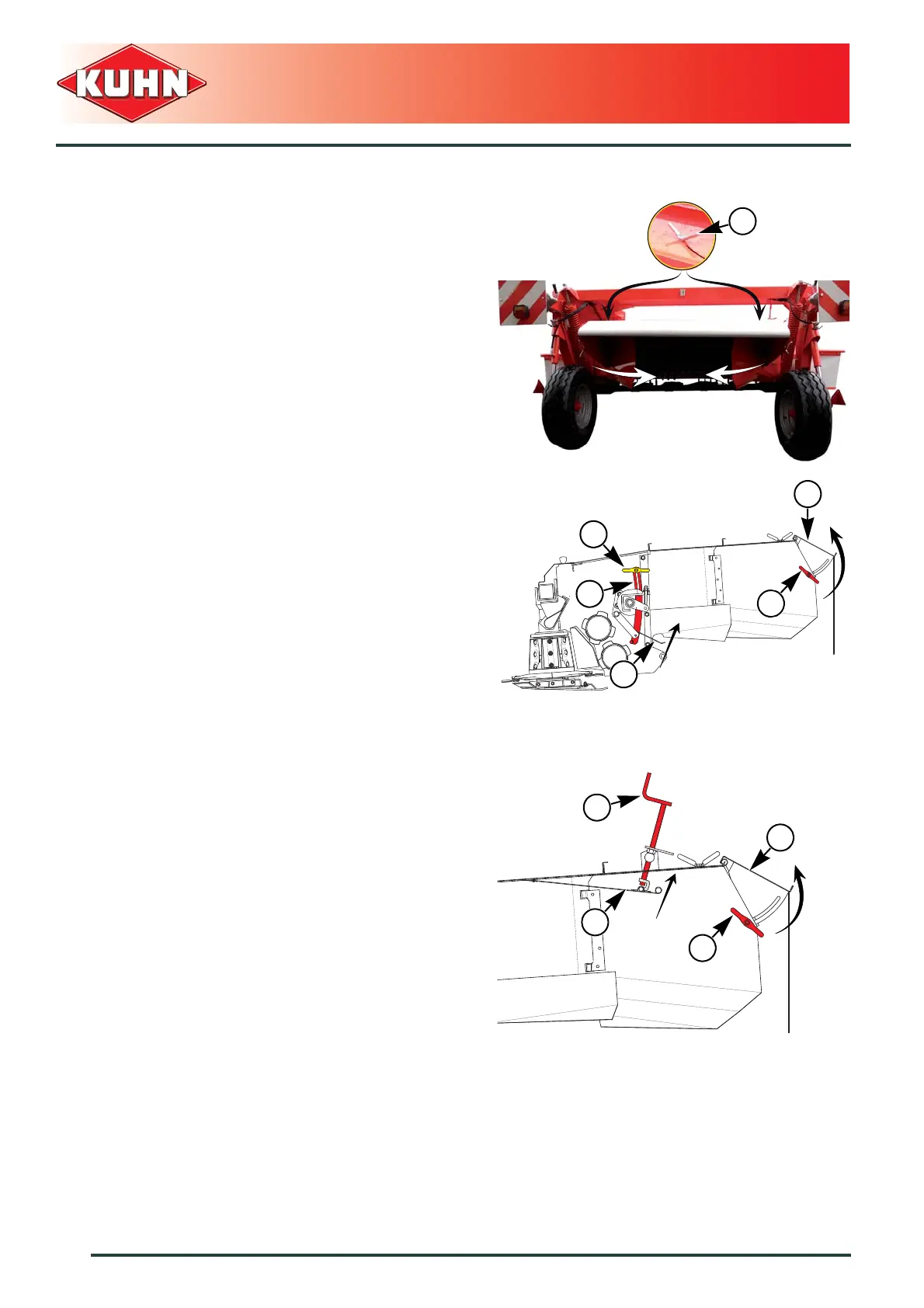 KUHN