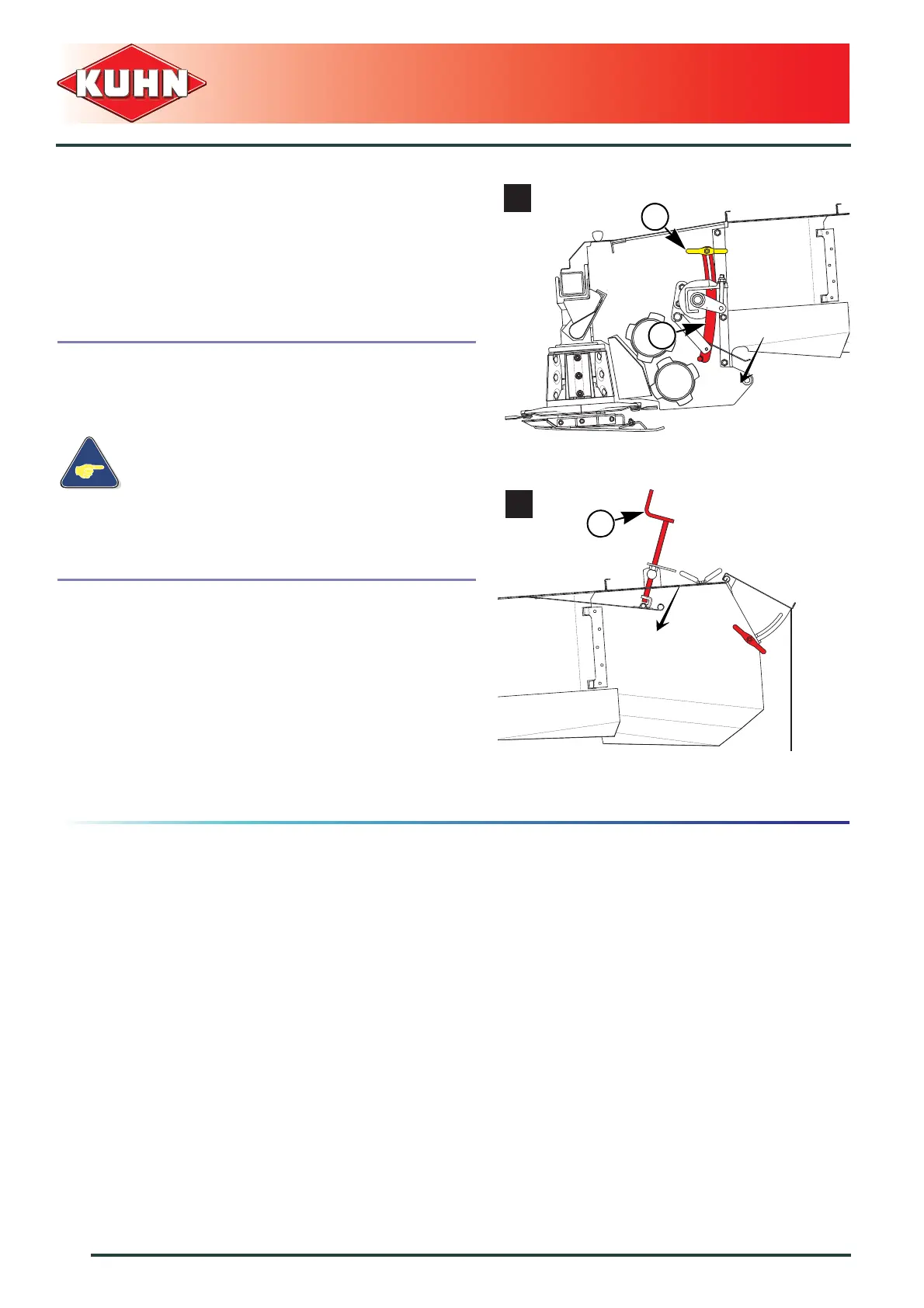 KUHN