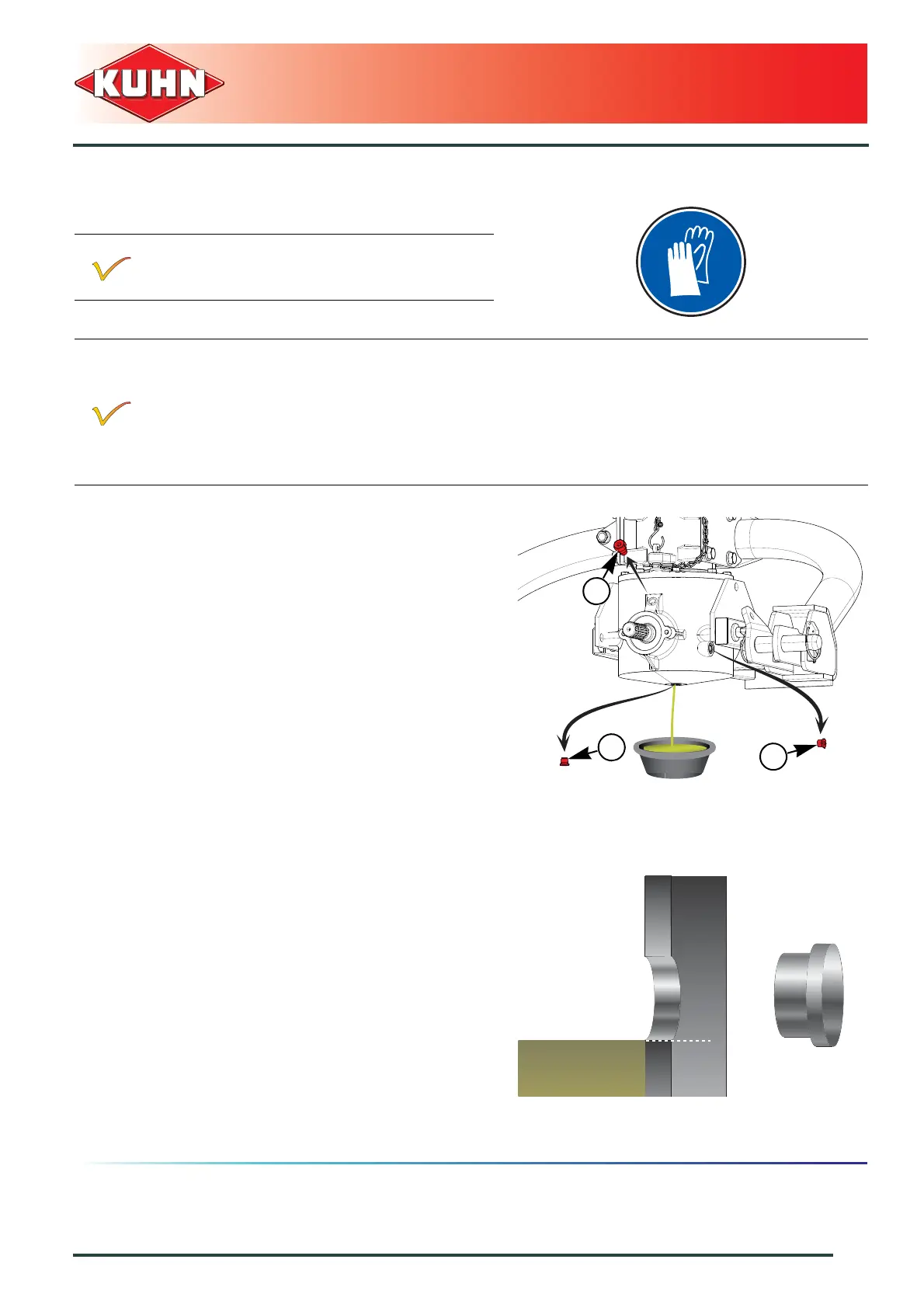 KUHN