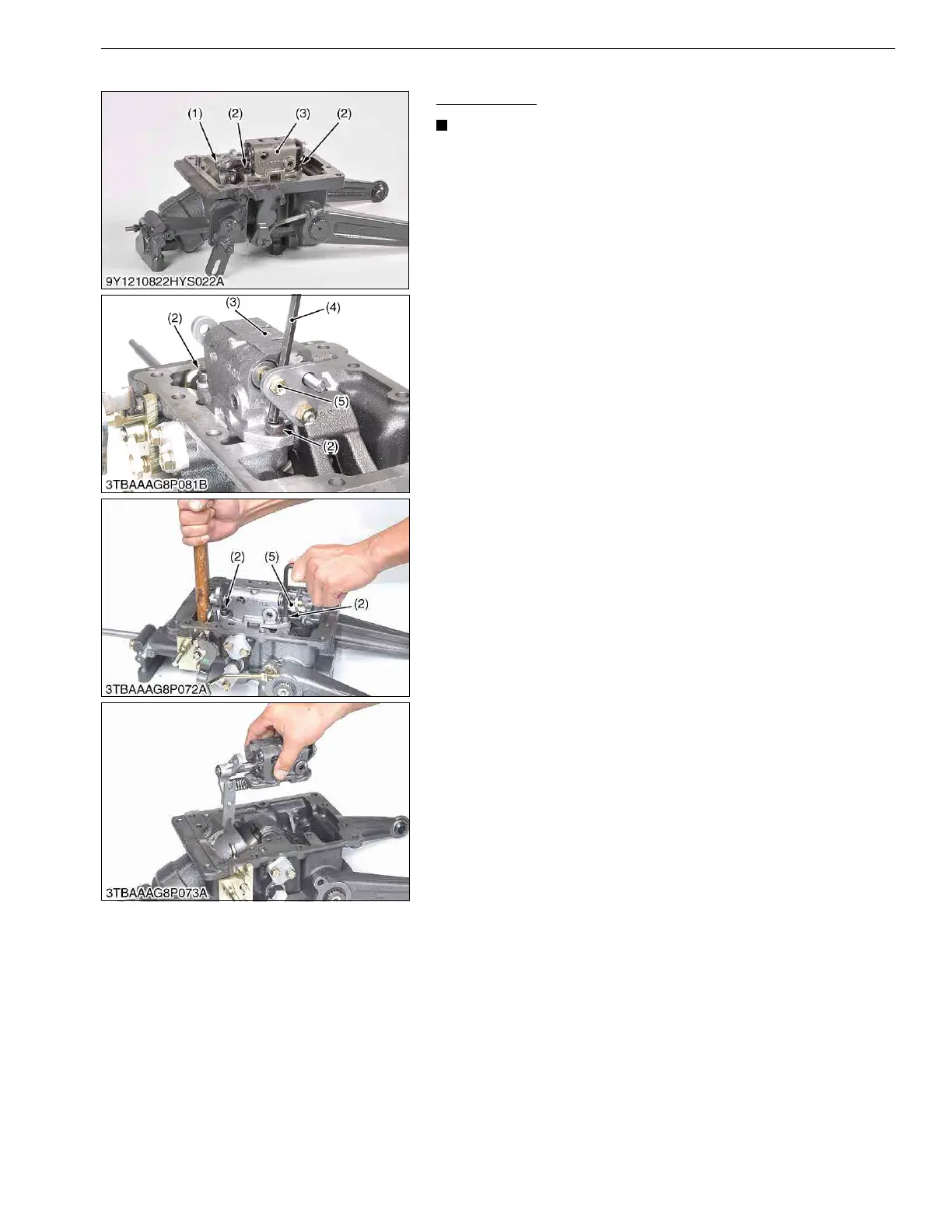 (1) (2) (3) (2)

9Y1210822HYS022A

(3) (4) (2) (5) (2)

3TBAAAG8P081B

(2) (5) (2)

3TBAAAG8P072A

3TBAAAG8P073A