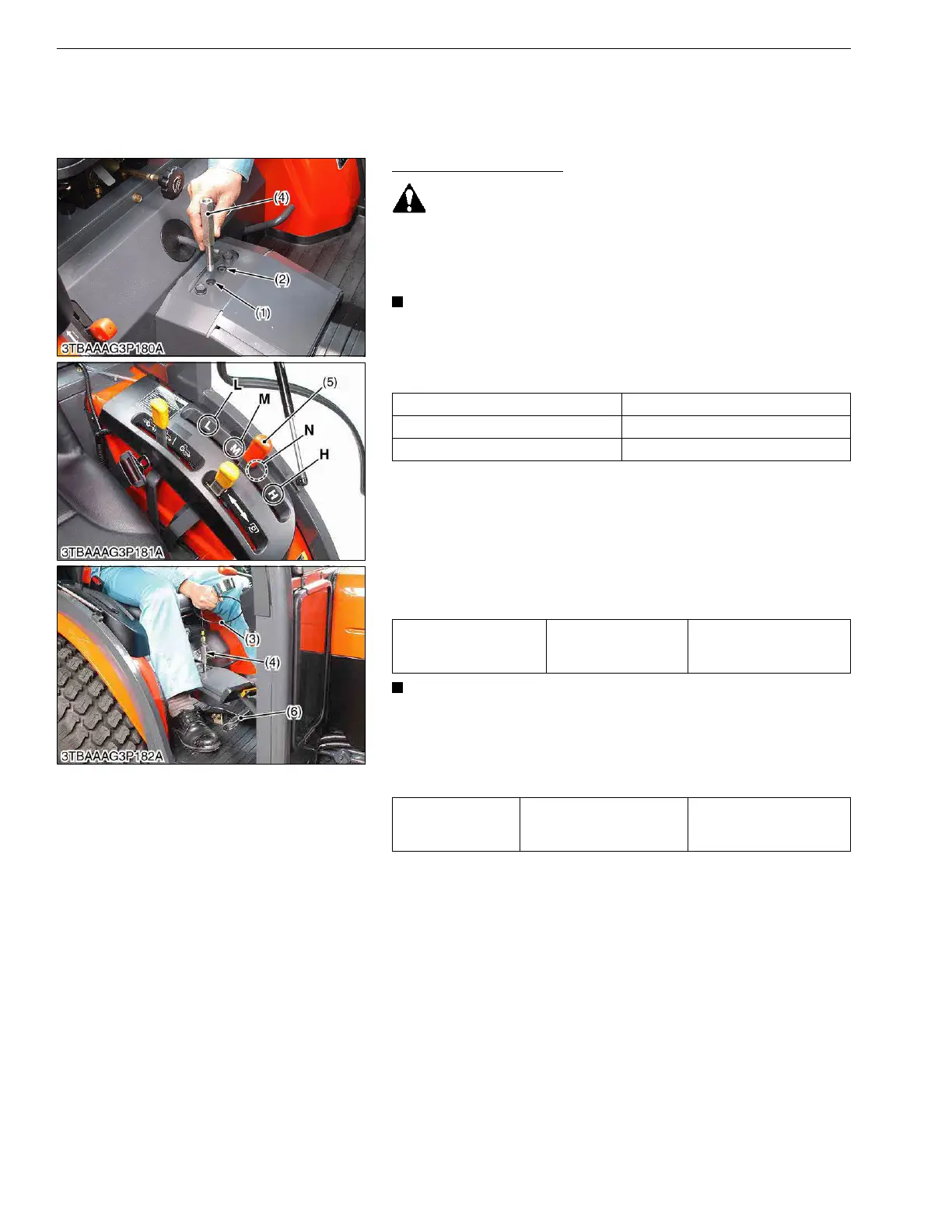 (4)

(2)

(1)

3TBAAAG3P180A

L

M

(5)

N

H

3TBAAAG3P181A

(3)

(4)

(6)

3TBAAAG3P182A