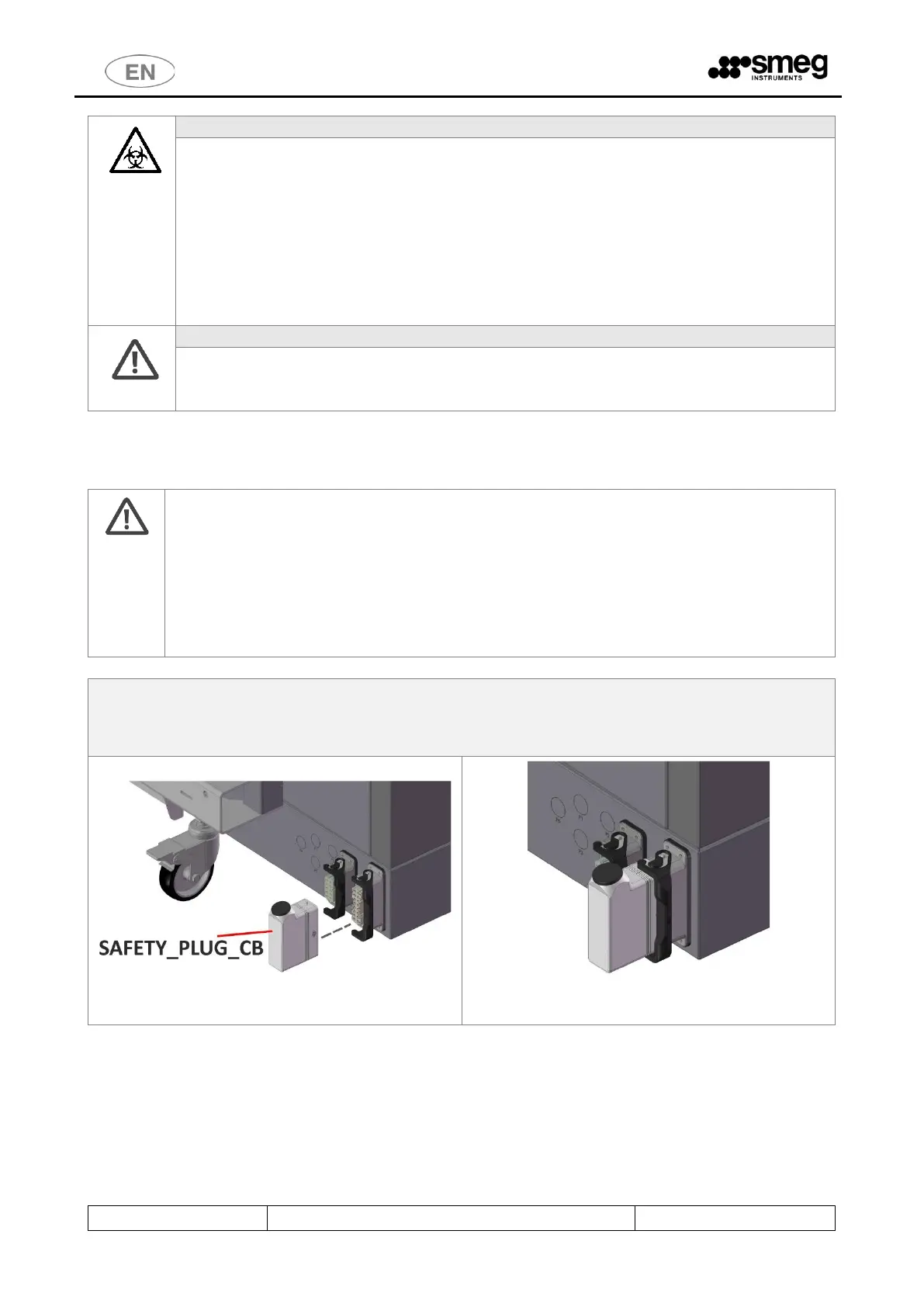 EN

smeg INSTRUMENTS

SAFETY_PLUG_CB