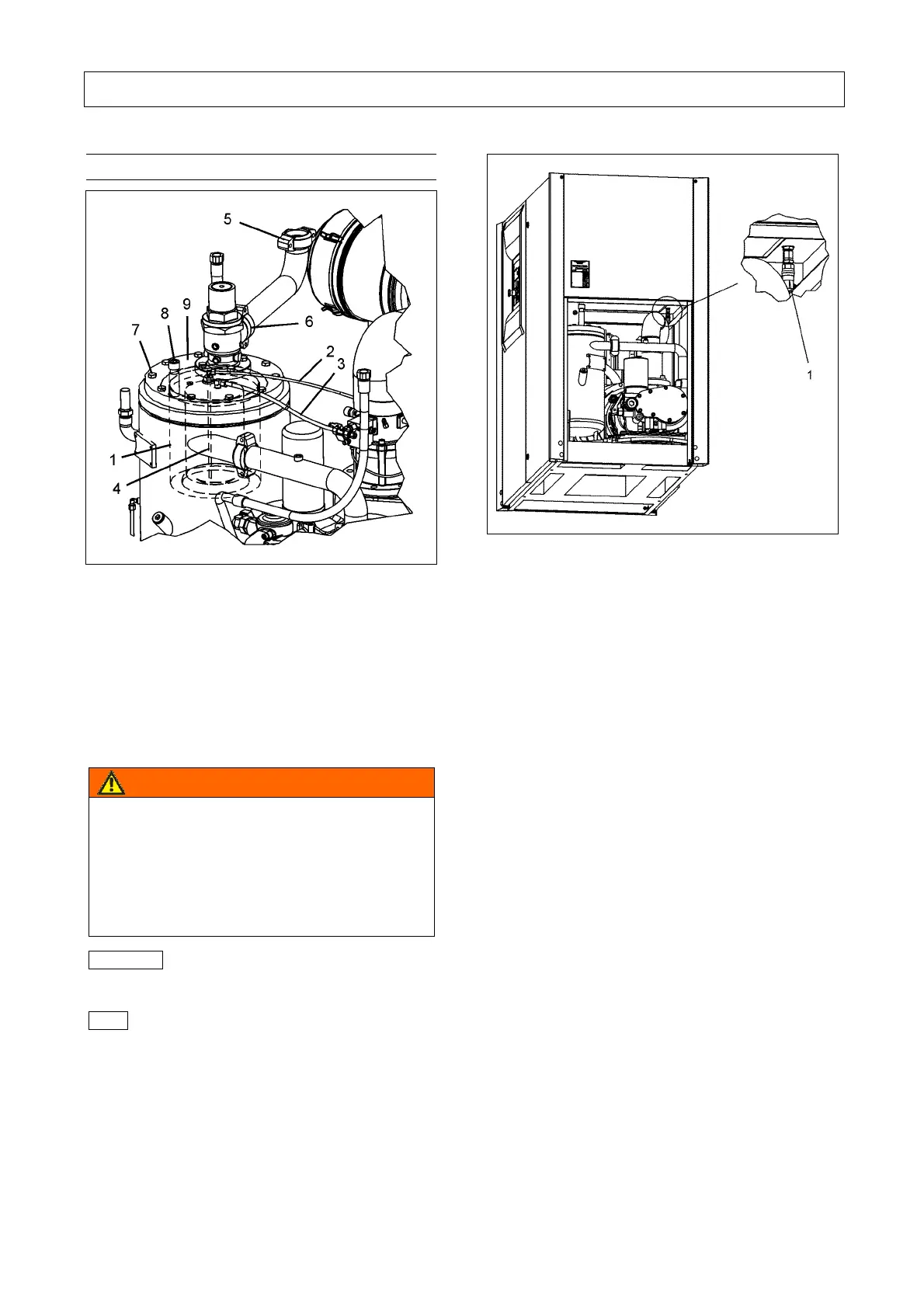 5

6

9

8

7

2

3

1

4

1