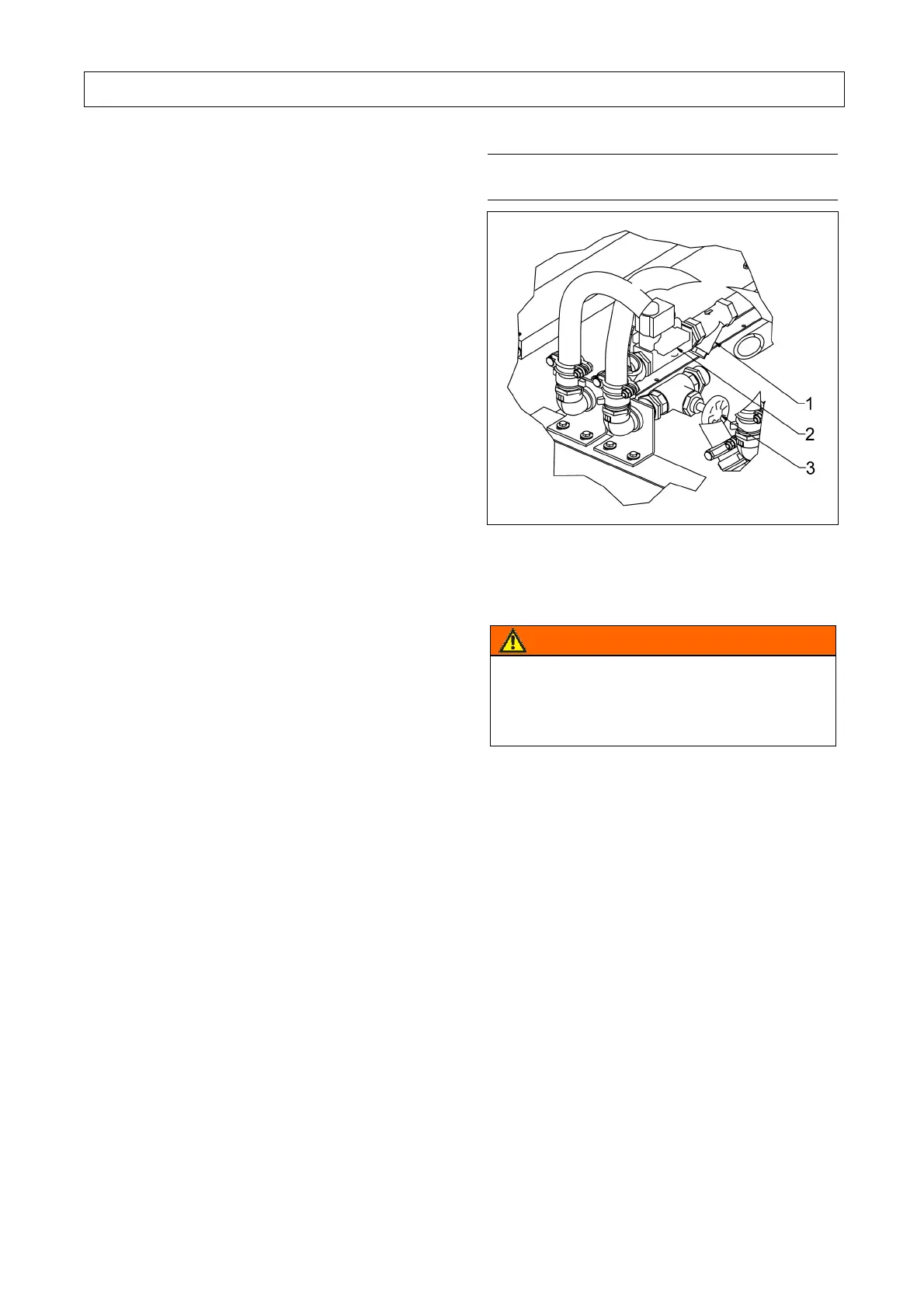 1
2
3