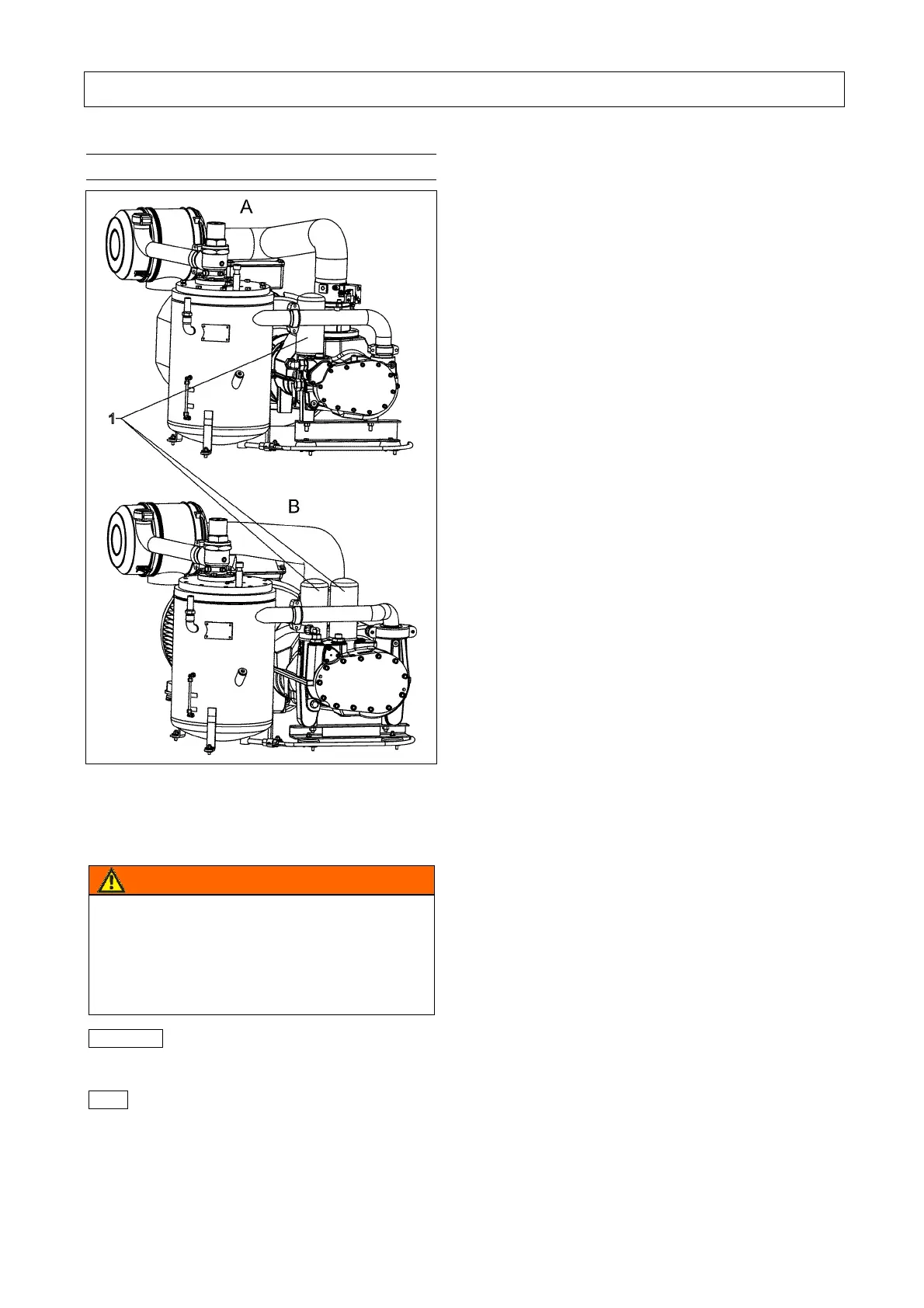 A

1

B