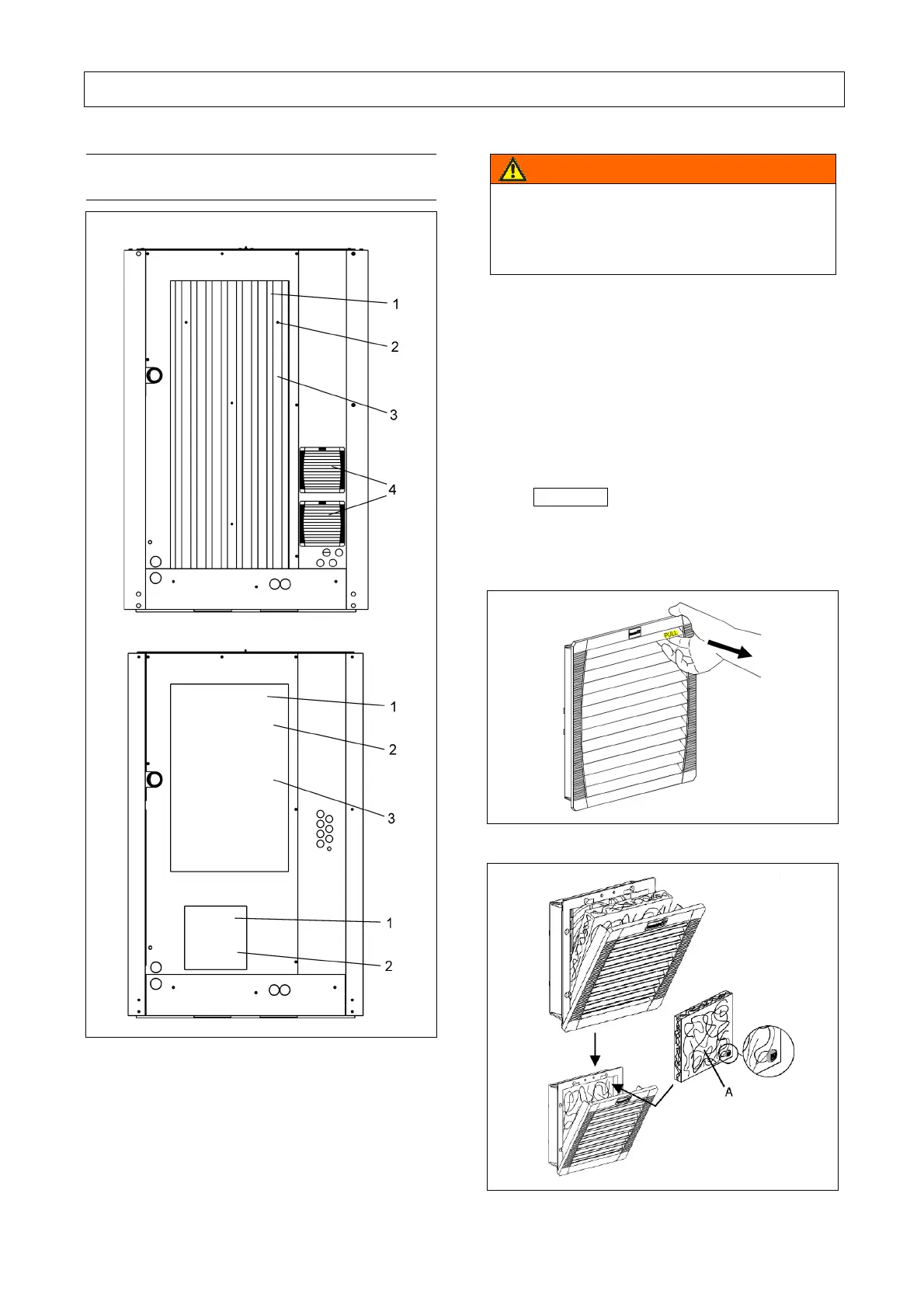 1

2

3

4

1

2

3

1

2

PULL

A