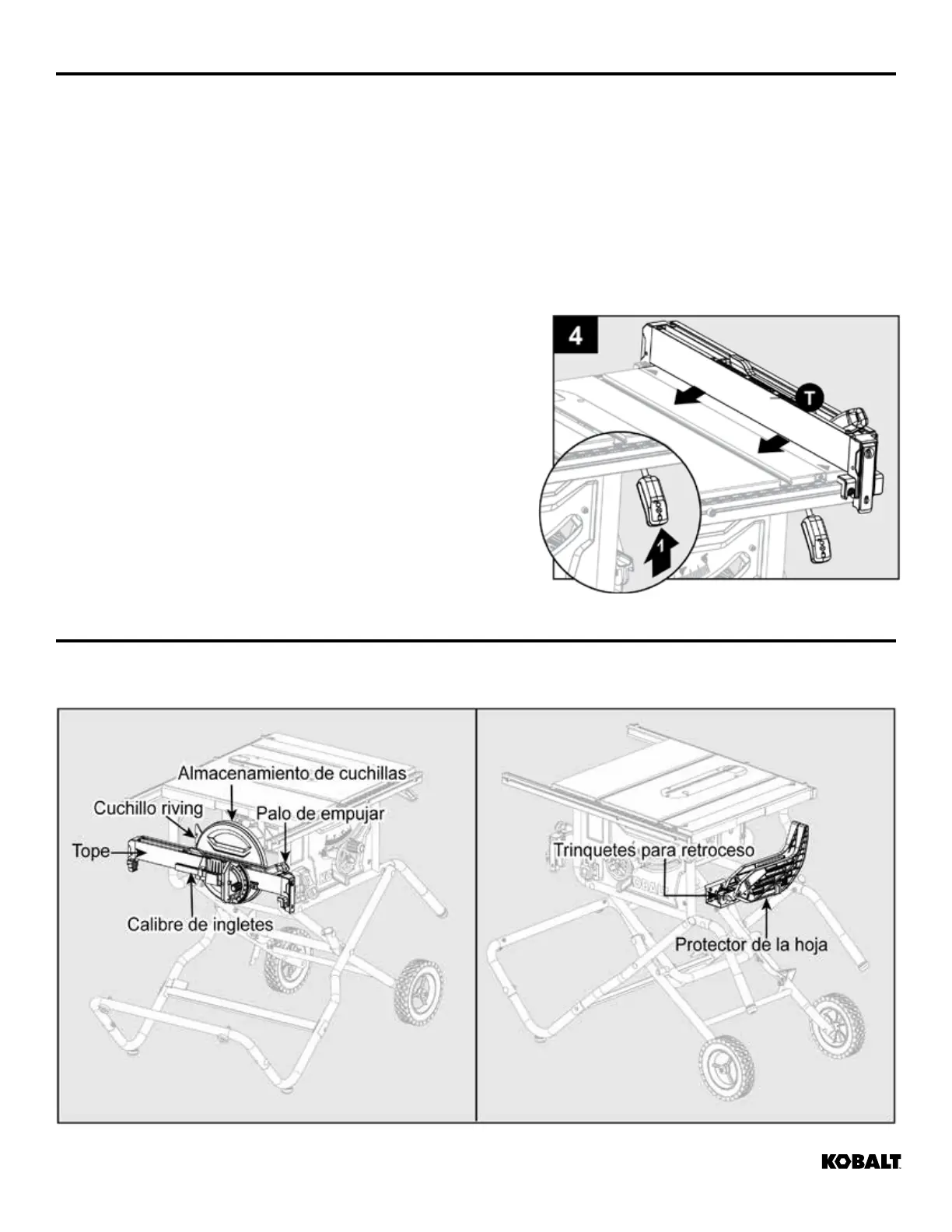 4

T

1

Almacenamiento de cuchillas

Cuchillo riving

Palo de empujar

Tope

Calibre de ingletes

Trinquetes para retroceso

Protector de la hoja

KOBALT