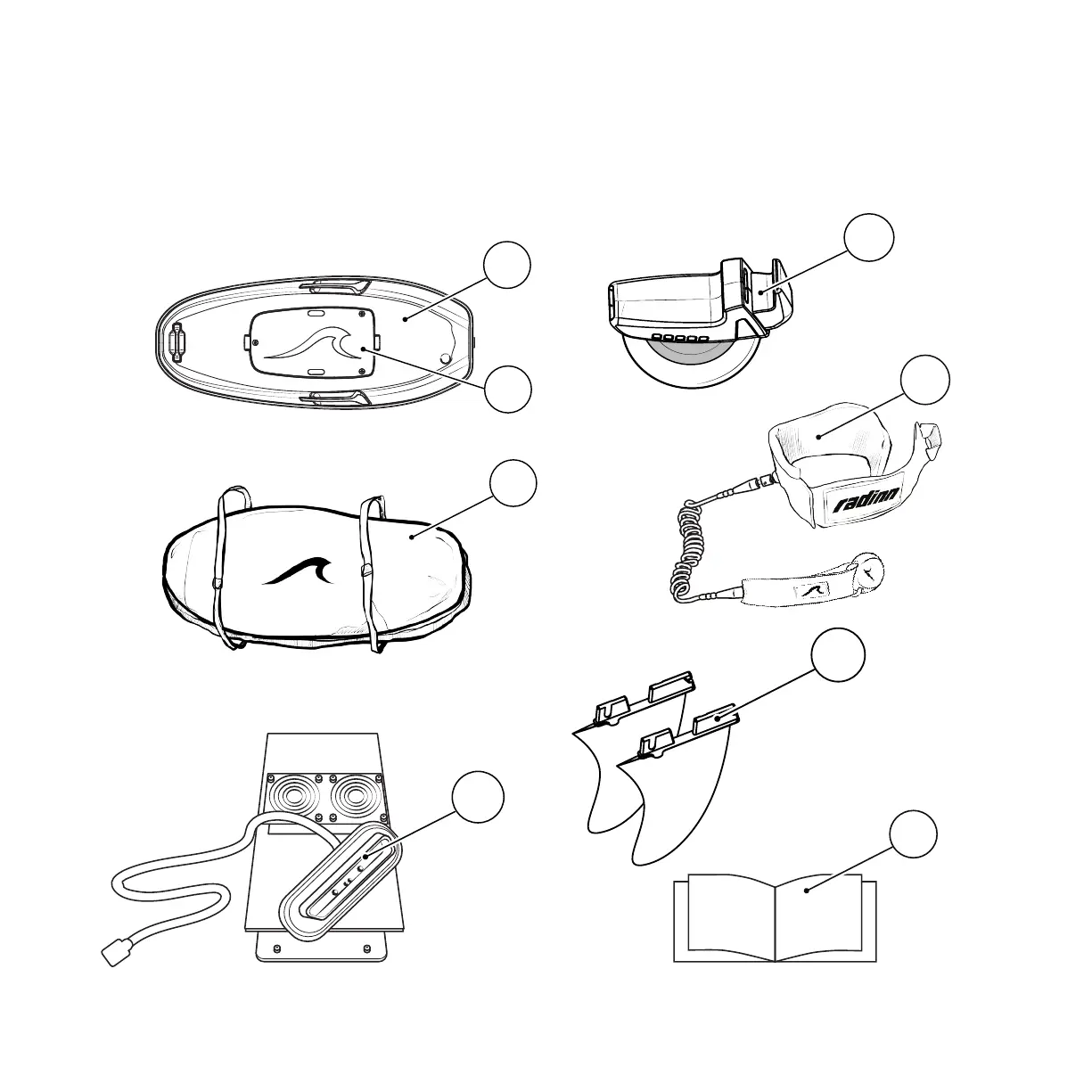 radinn