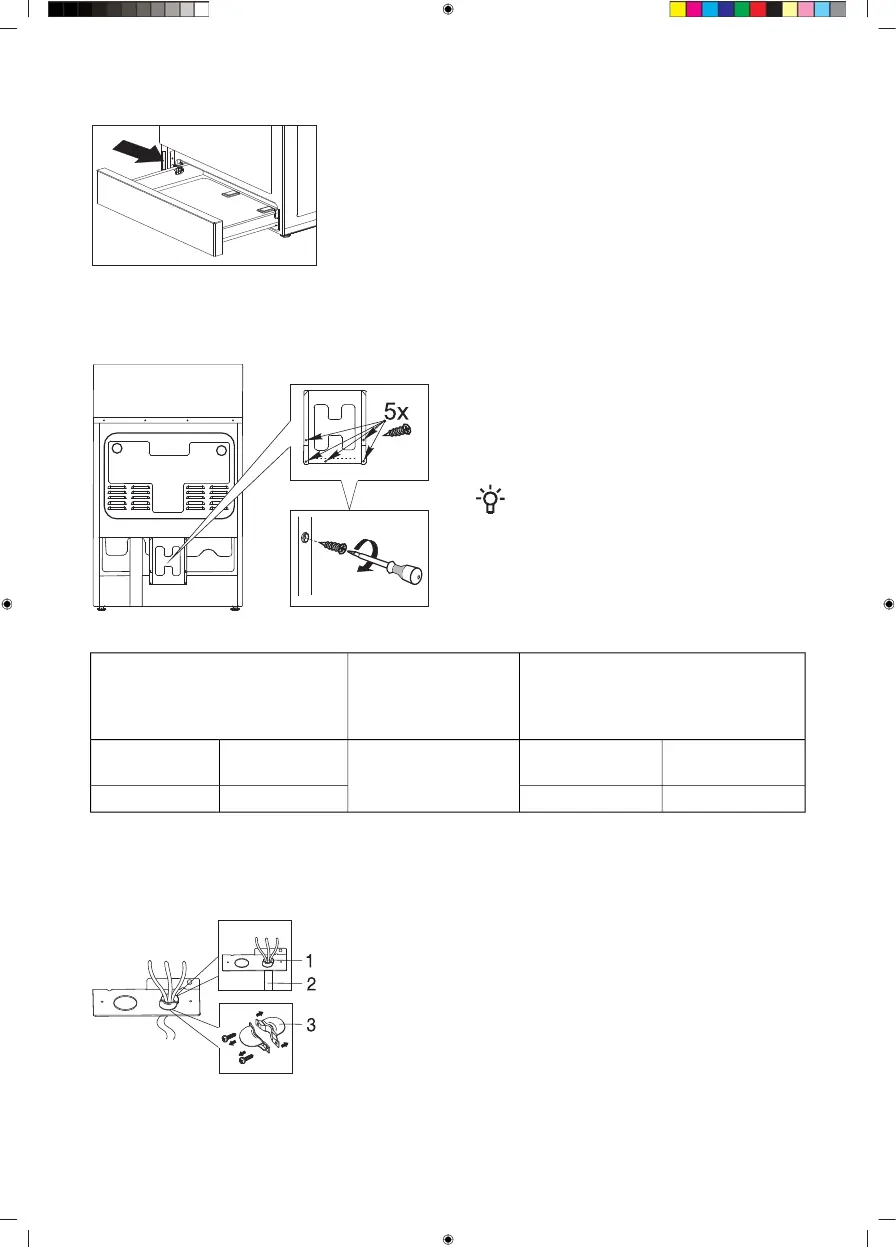 5x

1
2
3