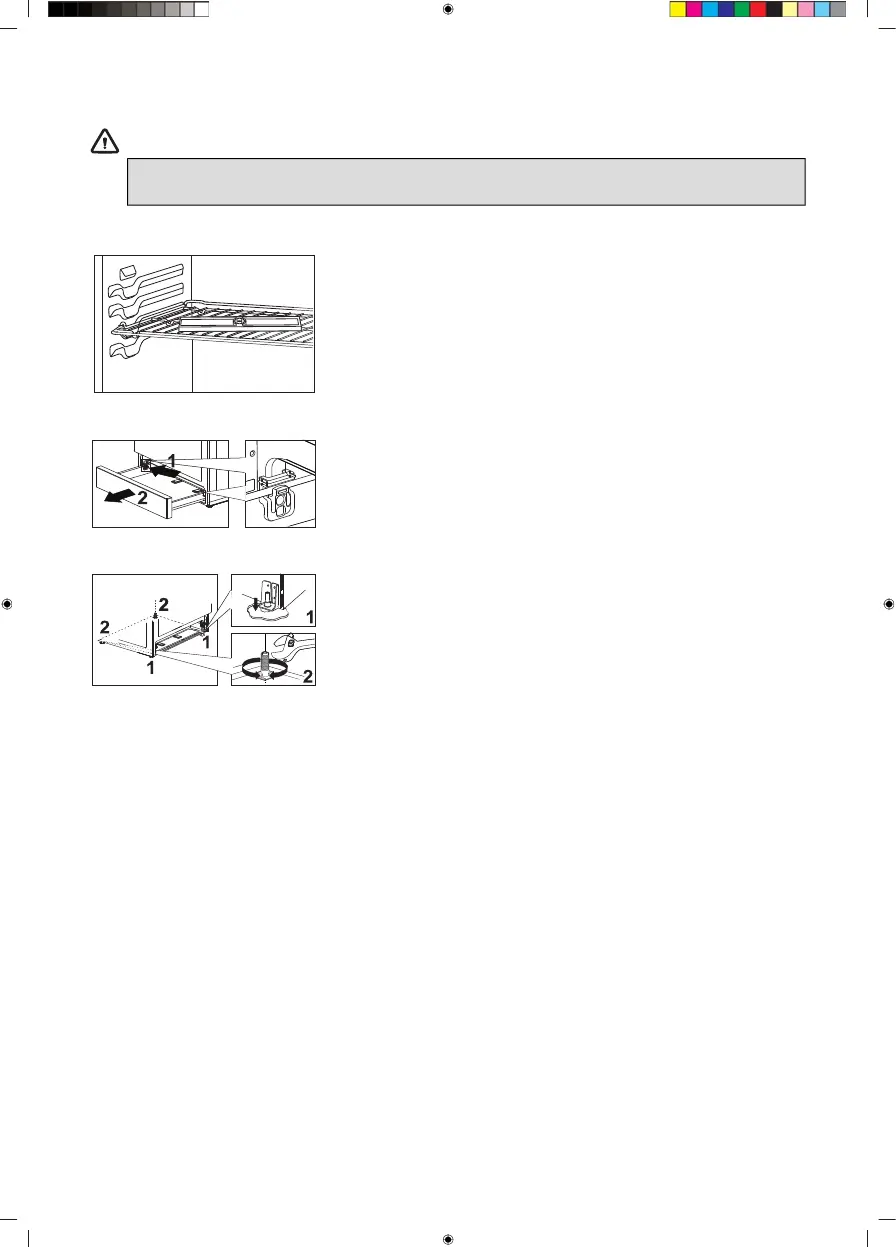 1
2
2
2
1
1
1
2