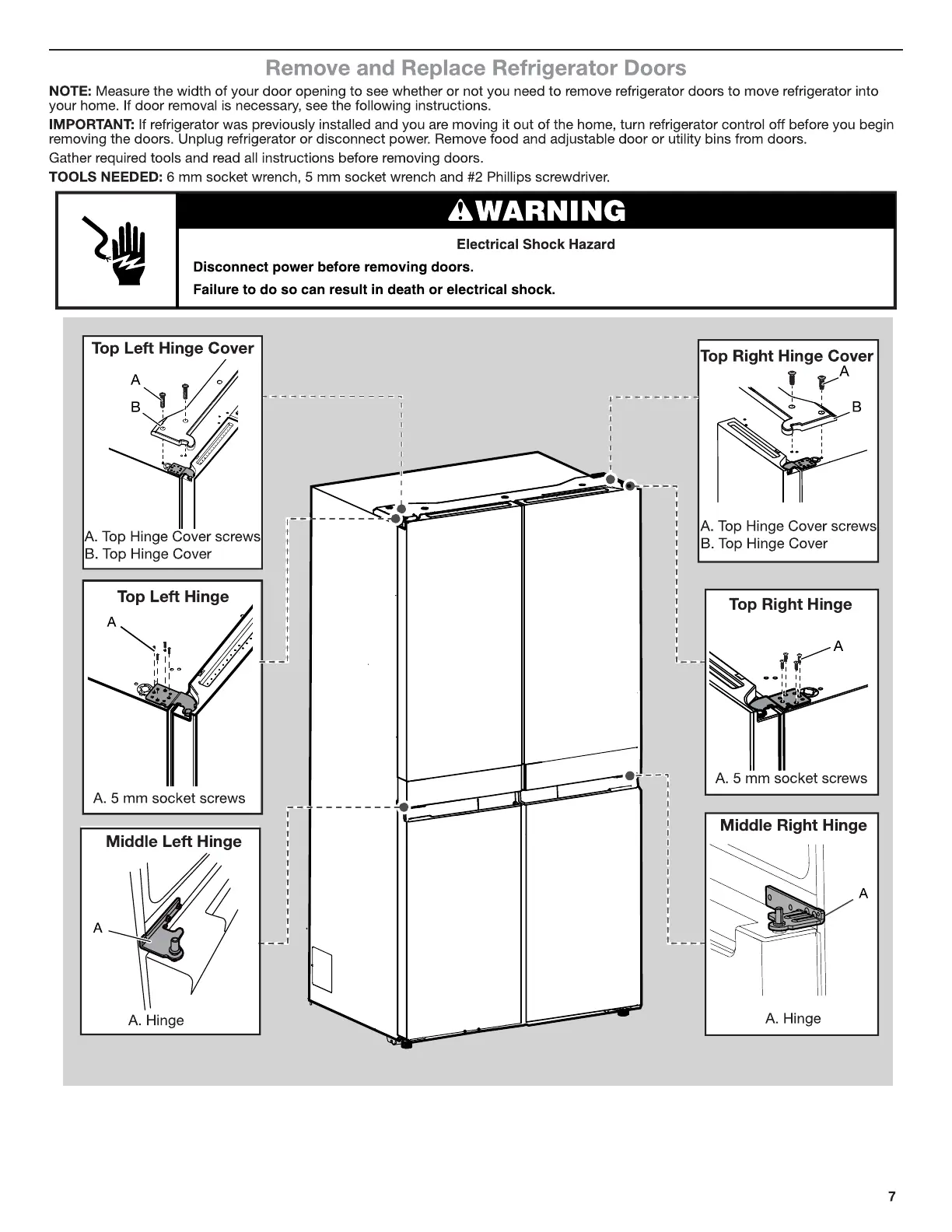 Remove and Replace Refrigerator Doors

NOTE: Measure the width of your door opening to see whether or not you need to remove refrigerator doors to move refrigerator into your home. If door removal is necessary, see the following instructions.

IMPORTANT: If refrigerator was previously installed and you are moving it out of the home, turn refrigerator control off before you begin removing the doors. Unplug refrigerator or disconnect power. Remove food and adjustable door or utility bins from doors.

Gather required tools and read all instructions before removing doors.

TOOLS NEEDED: 6 mm socket wrench, 5 mm socket wrench and #2 Phillips screwdriver.

WARNING

Electrical Shock Hazard

Disconnect power before removing doors.

Failure to do so can result in death or electrical shock.

Top Left Hinge Cover
A
B
A. Top Hinge Cover screws
B. Top Hinge Cover

Top Left Hinge
A
A. 5 mm socket screws

Middle Left Hinge
A
A. Hinge

Top Right Hinge Cover
A
B
A. Top Hinge Cover screws
B. Top Hinge Cover

Top Right Hinge
A
A. 5 mm socket screws

Middle Right Hinge
A
A. Hinge

7