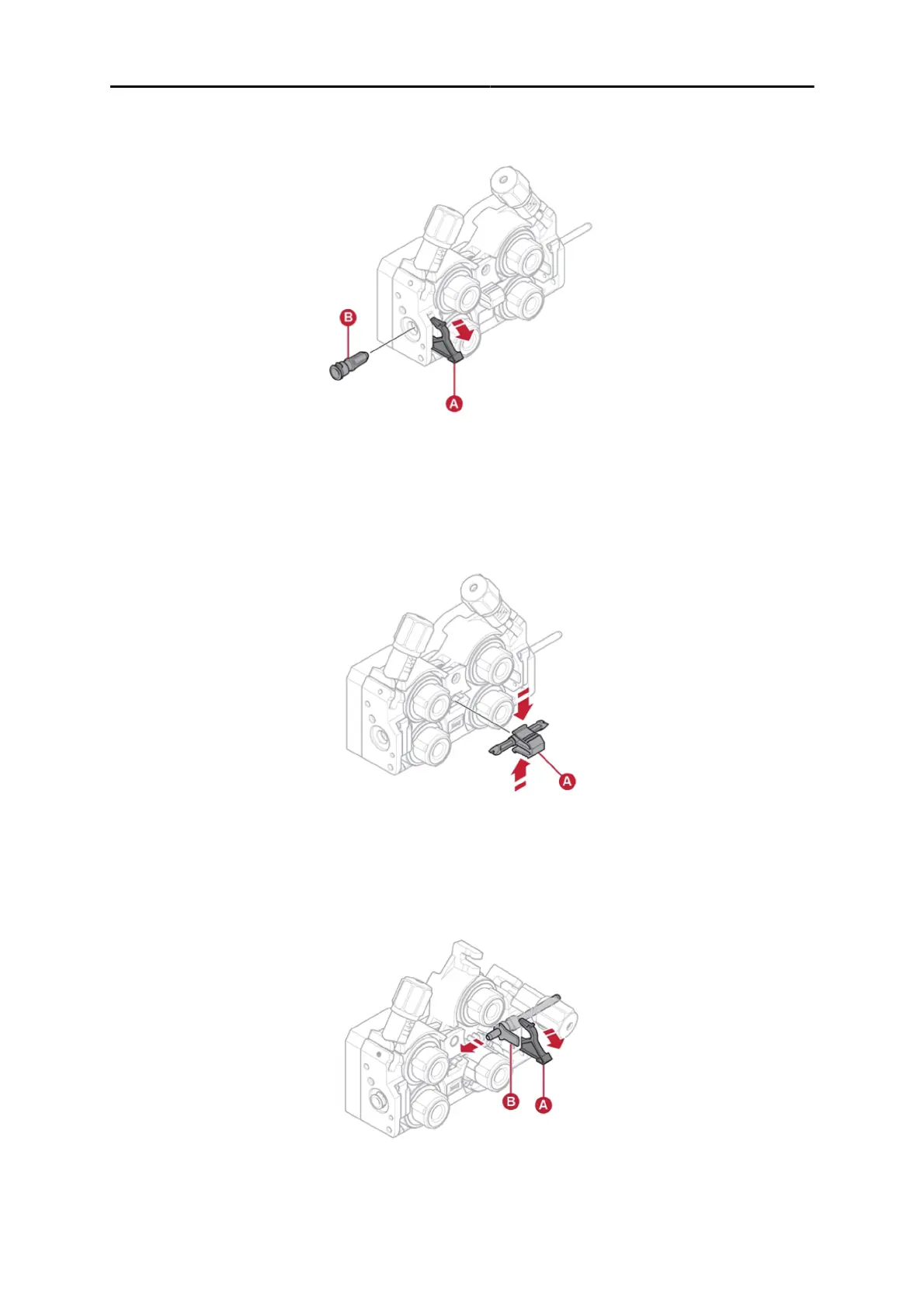 B

A

A

B

A