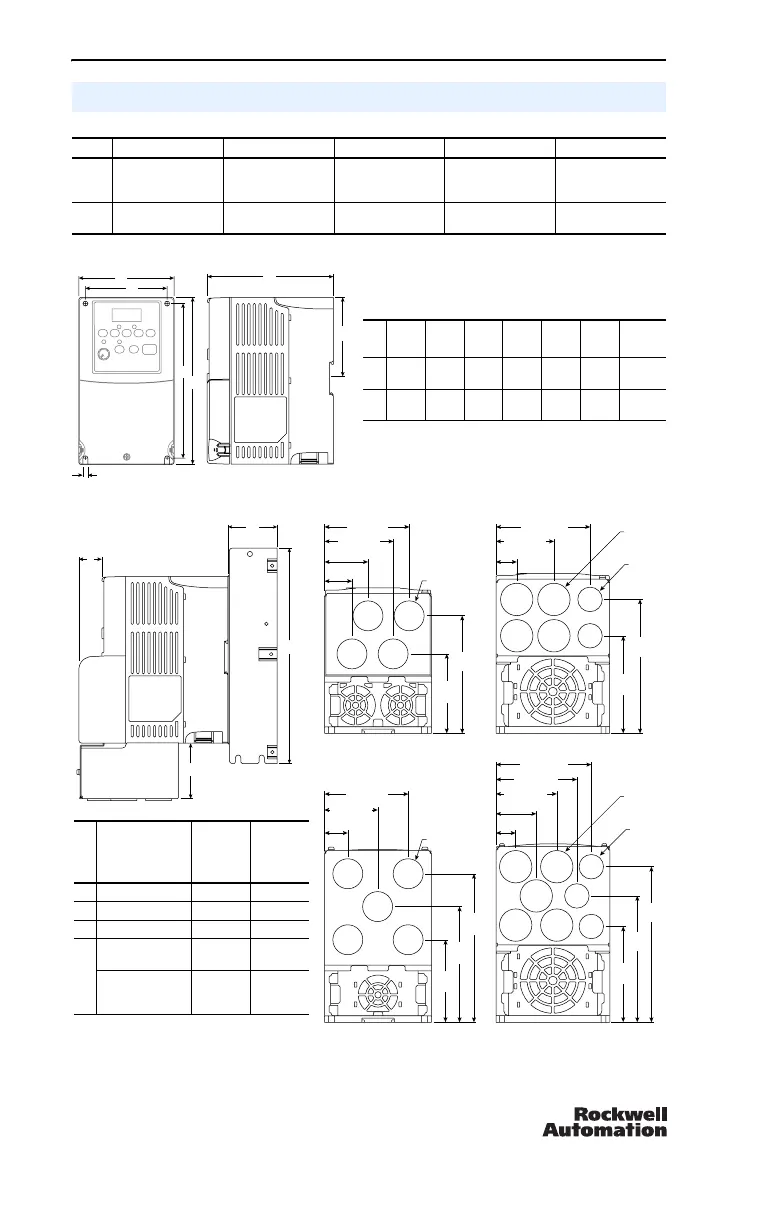 Rockwell Automation