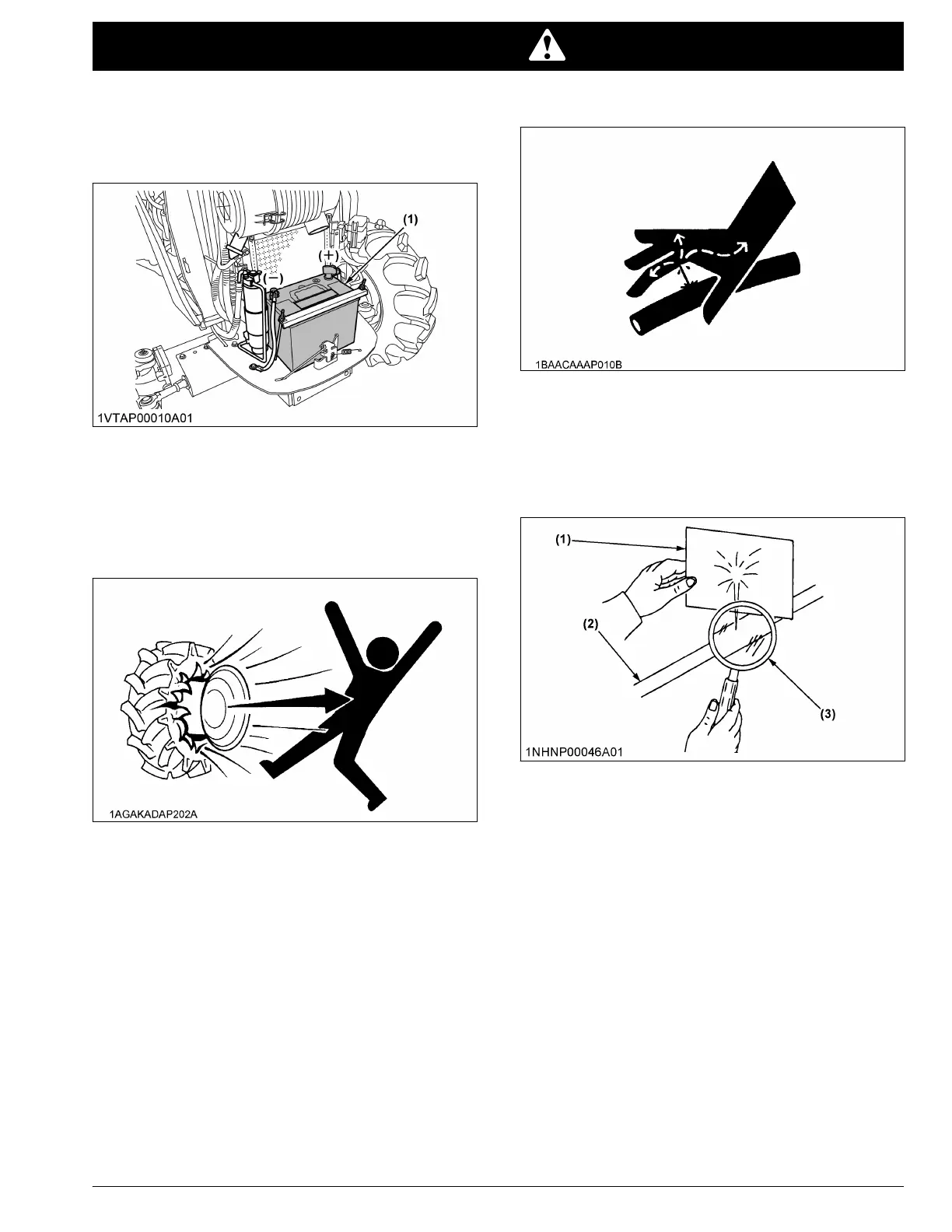 (1)

(+)

(−)

1VTAP00010A01

1AGAKADAP202A

1BAACAAAP010B

(1)

(2)

(3)

1NHNP00046A01