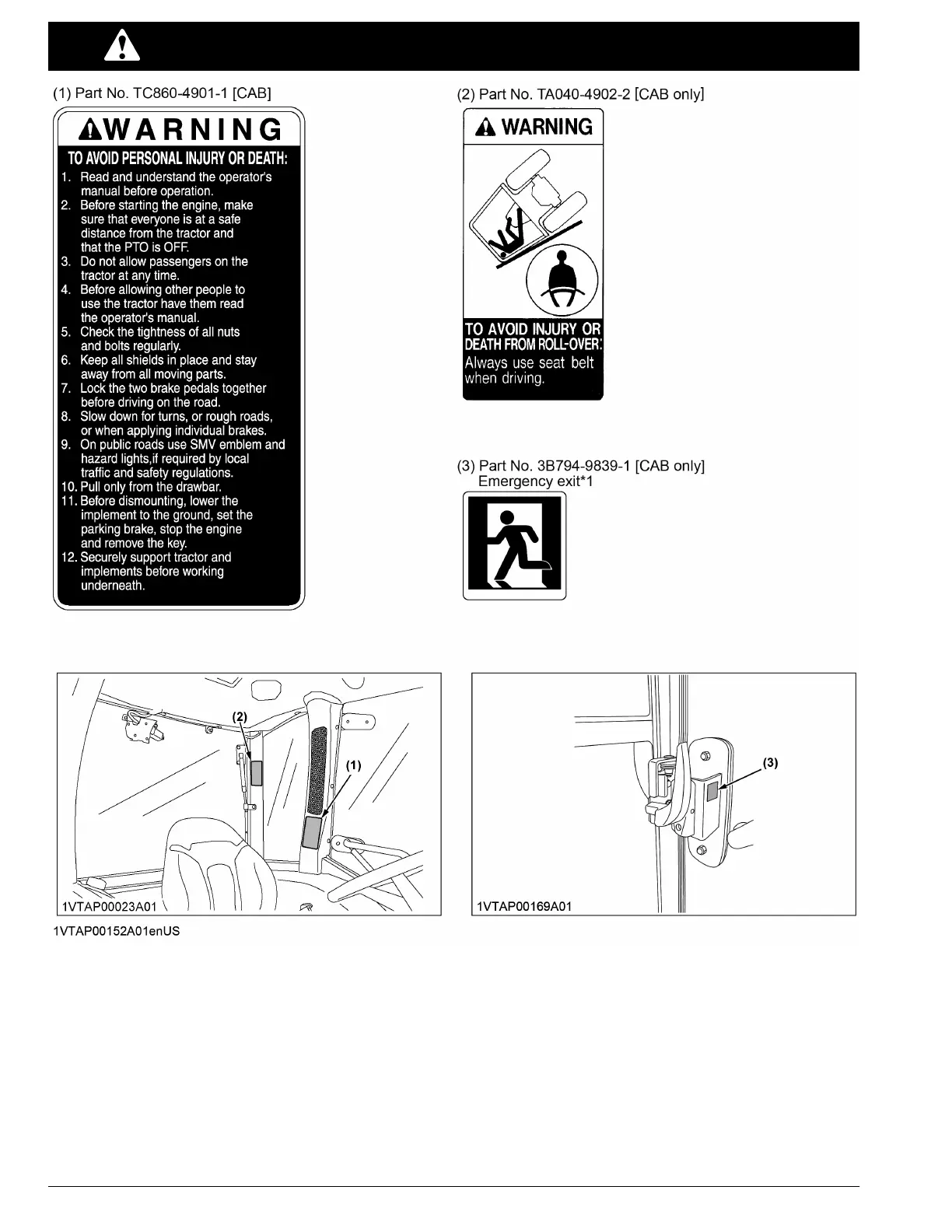 (1) Part No. TC860-4901-1 [CAB]

WARNING

TO AVOID PERSONAL INJURY OR DEATH:

1. Read and understand the operator's manual before operation.
2. Before starting the engine, make sure that everyone is at a safe distance from the tractor and that the PTO is OFF.
3. Do not allow passengers on the tractor at any time.
4. Before allowing other people to use the tractor have them read the operator's manual.
5. Check the tightness of all nuts and bolts regularly.
6. Keep all shields in place and stay away from all moving parts.
7. Lock the two brake pedals together before driving on the road.
8. Slow down for turns, or rough roads, or when applying individual brakes.
9. On public roads use SMV emblem and hazard lights,if required by local traffic and safety regulations.
10. Pull only from the drawbar.
11. Before dismounting, lower the implement to the ground, set the parking brake, stop the engine and remove the key.
12. Securely support tractor and implements before working underneath.

(2) Part No. TA040-4902-2 [CAB only]

WARNING

TO AVOID INJURY OR DEATH FROM ROLL-OVER:
Always use seat belt when driving.

(3) Part No. 3B794-9839-1 [CAB only]
Emergency exit*1

(2)
(1)
1VTAP00023A01

(3)
1VTAP00169A01

1VTAP00152A01enUS