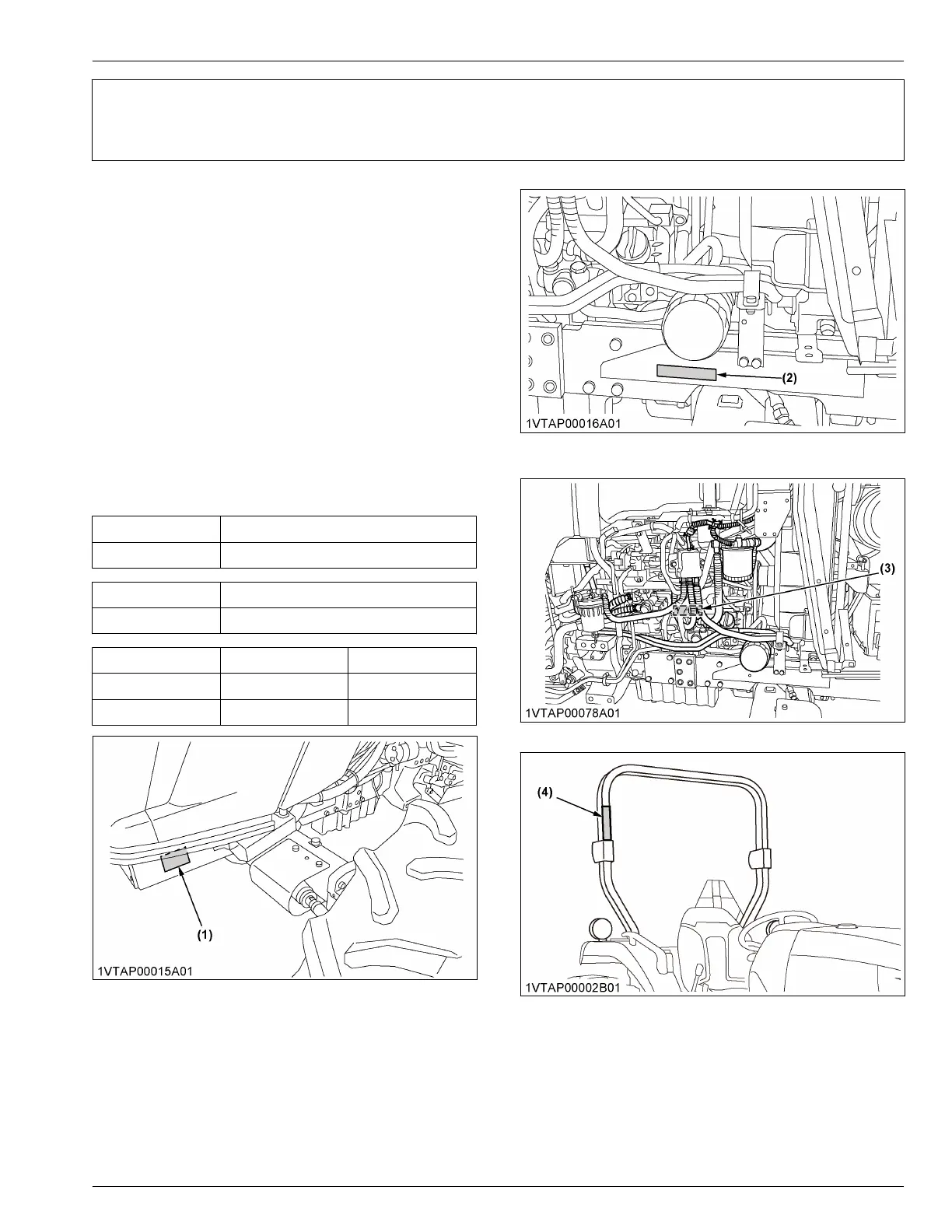 (2)

1VTAP00016A01

(3)

1VTAP00078A01

(1)

1VTAP00015A01

(4)

1VTAP00002B01