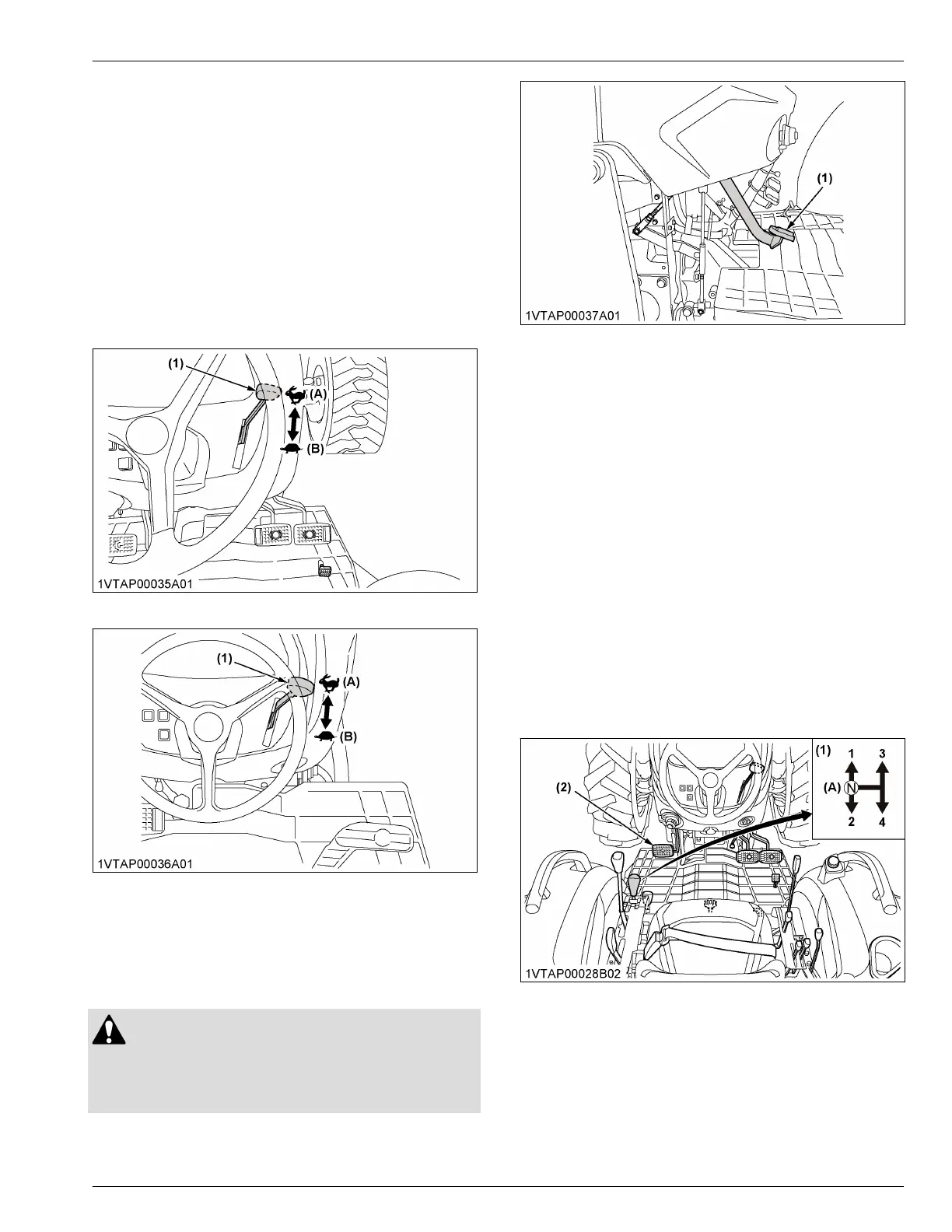 (1)

(A)

(B)

1VTAP00035A01

(1)

(A)

(B)

1VTAP00036A01

(1)

1VTAP00037A01

(1)

1

3

(A)

N

2

4

(2)

1VTAP00028B02