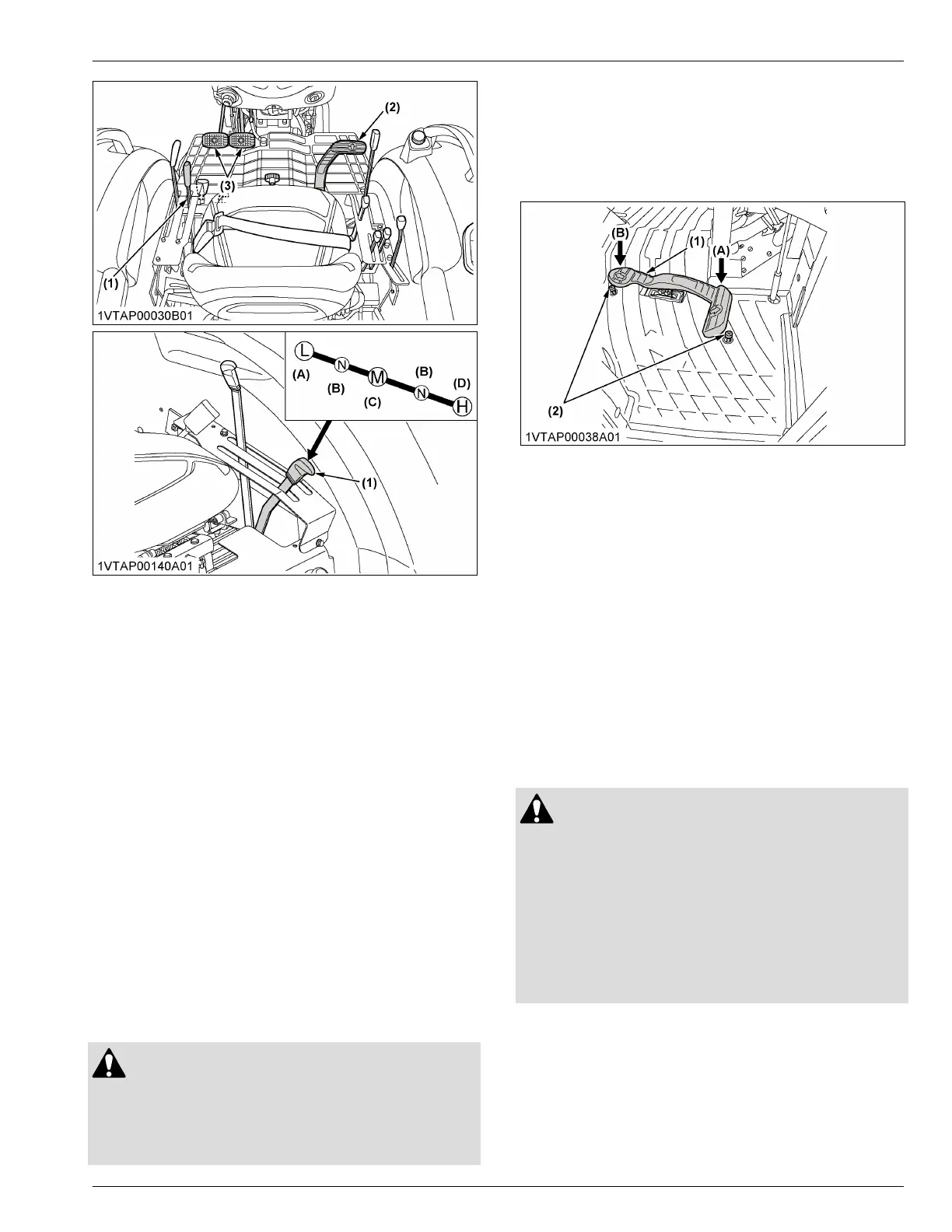 (2)

(3)

(1)

1VTAP00030B01

L N M N H

(A) (B) (C) (B) (D)

(1)

1VTAP00140A01

(B) (1) (A)

(2)

1VTAP00038A01