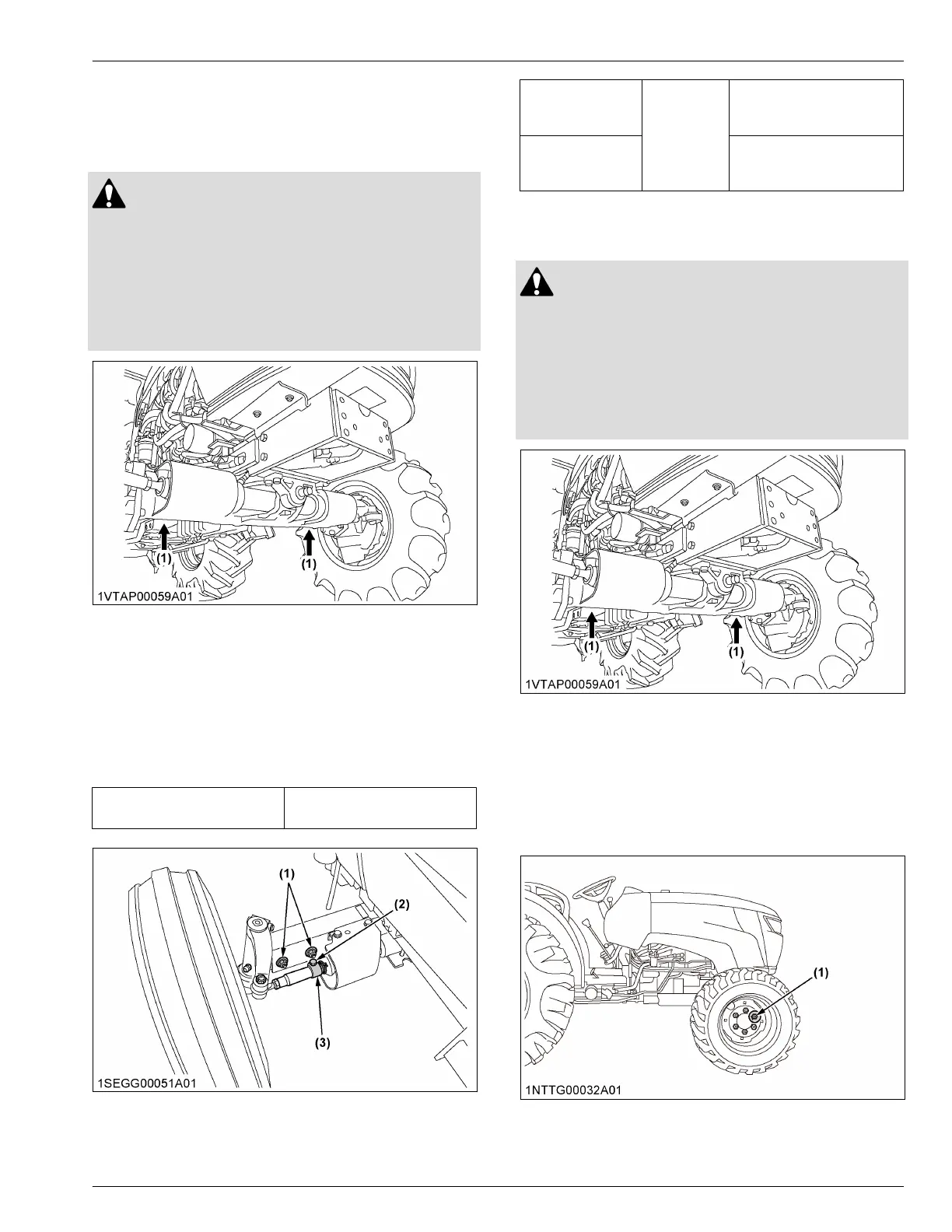 (1)

(1)

1VTAP00059A01

(1)

(2)

(3)

1SEGG00051A01

(1)

(1)

1VTAP00059A01

(1)

1NTTG00032A01