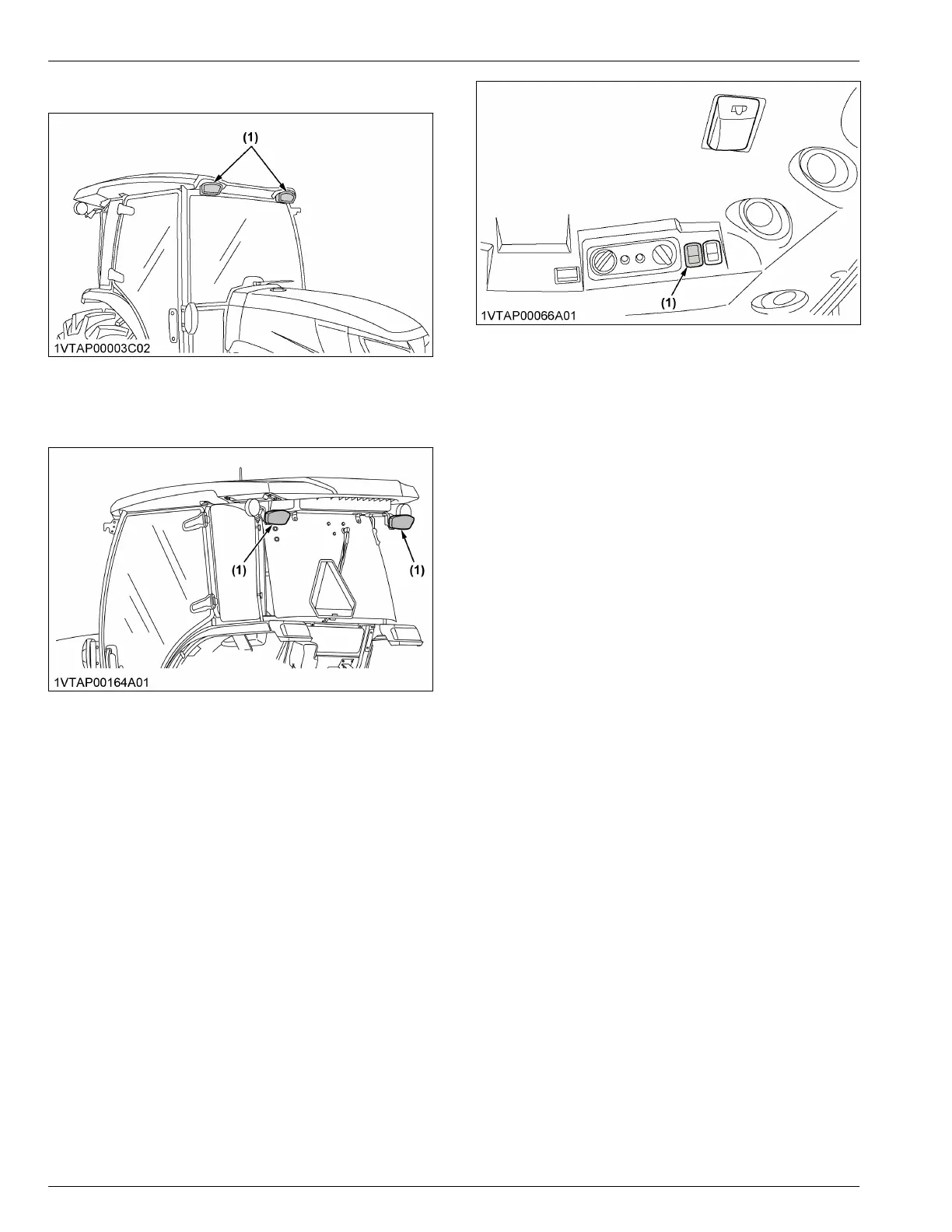 (1)

1VTAP00003C02

(1)

(1)

1VTAP00164A01

(1)

1VTAP00066A01