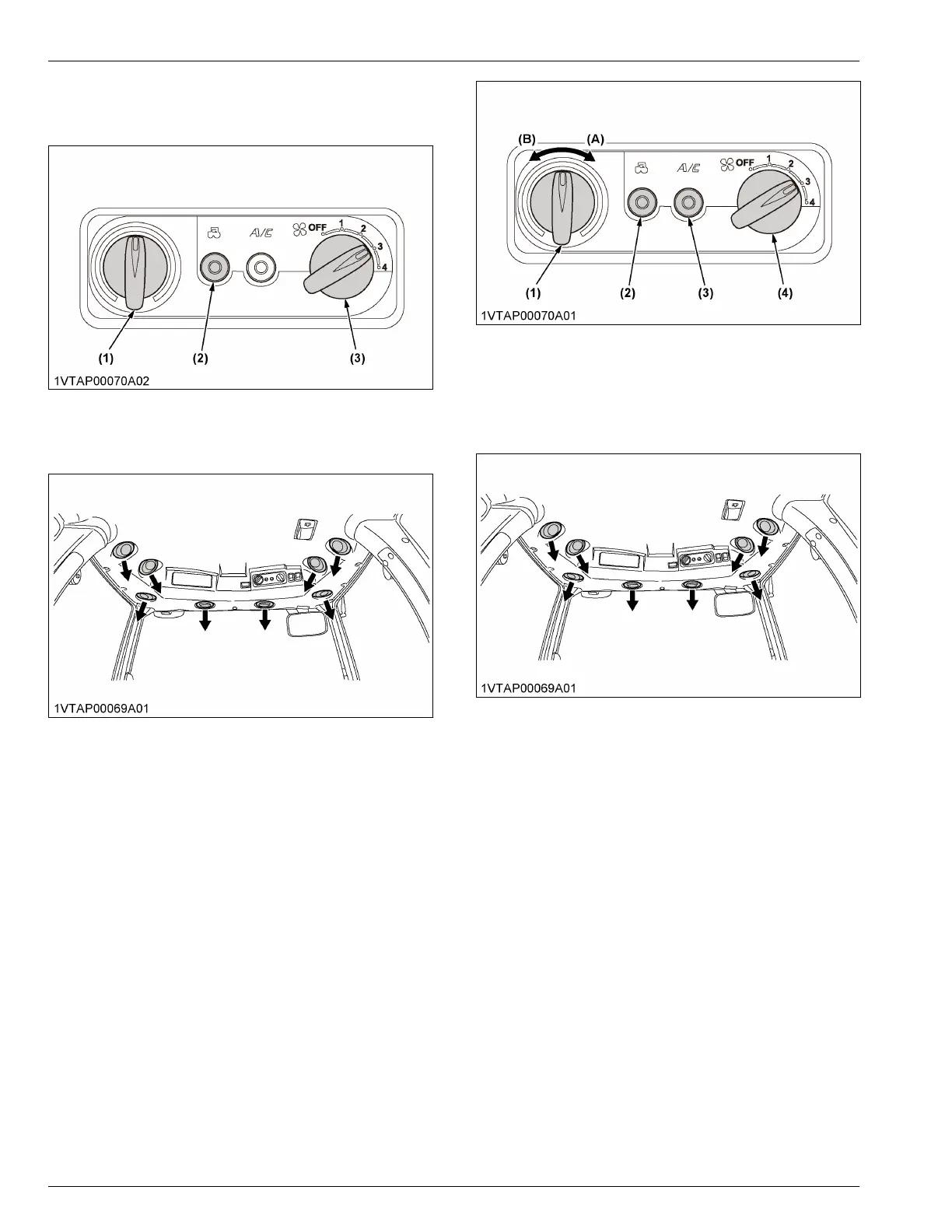 A/C OFF 1 2 3 4

(1) (2) (3)

1VTAP00070A02

1VTAP00069A01

(B) (A)

A/C OFF 1 2 3 4

(1) (2) (3) (4)

1VTAP00070A01

1VTAP00069A01