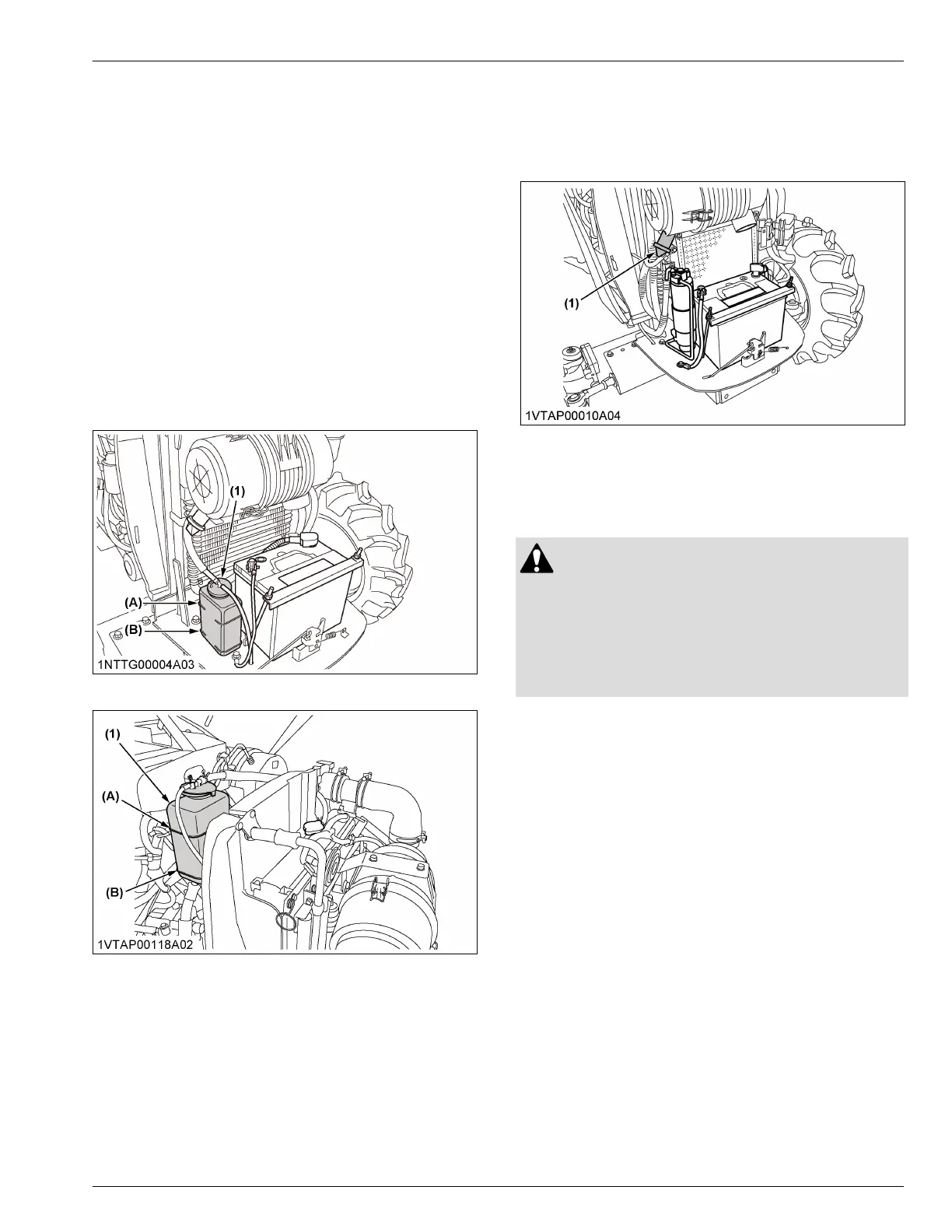 (1)

(A)

(B)

1NTTG00004A03

(1)

(A)

(B)

1VTAP00118A02

(1)

1VTAP00010A04