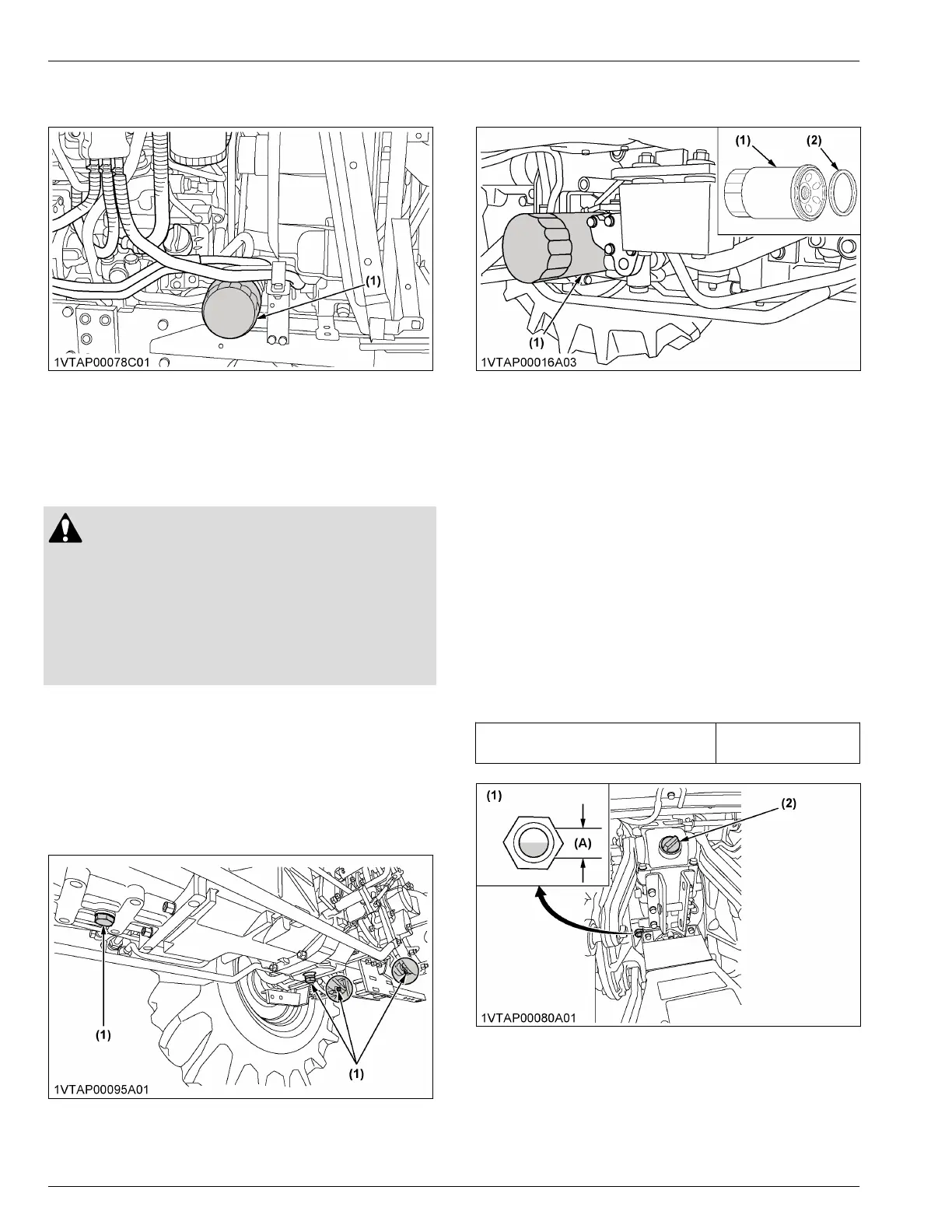 (1)

1VTAP00078C01

(1)

(2)

(1)

1VTAP00016A03

(1)

(1)

1VTAP00095A01

(1)

(A)

(2)

1VTAP00080A01