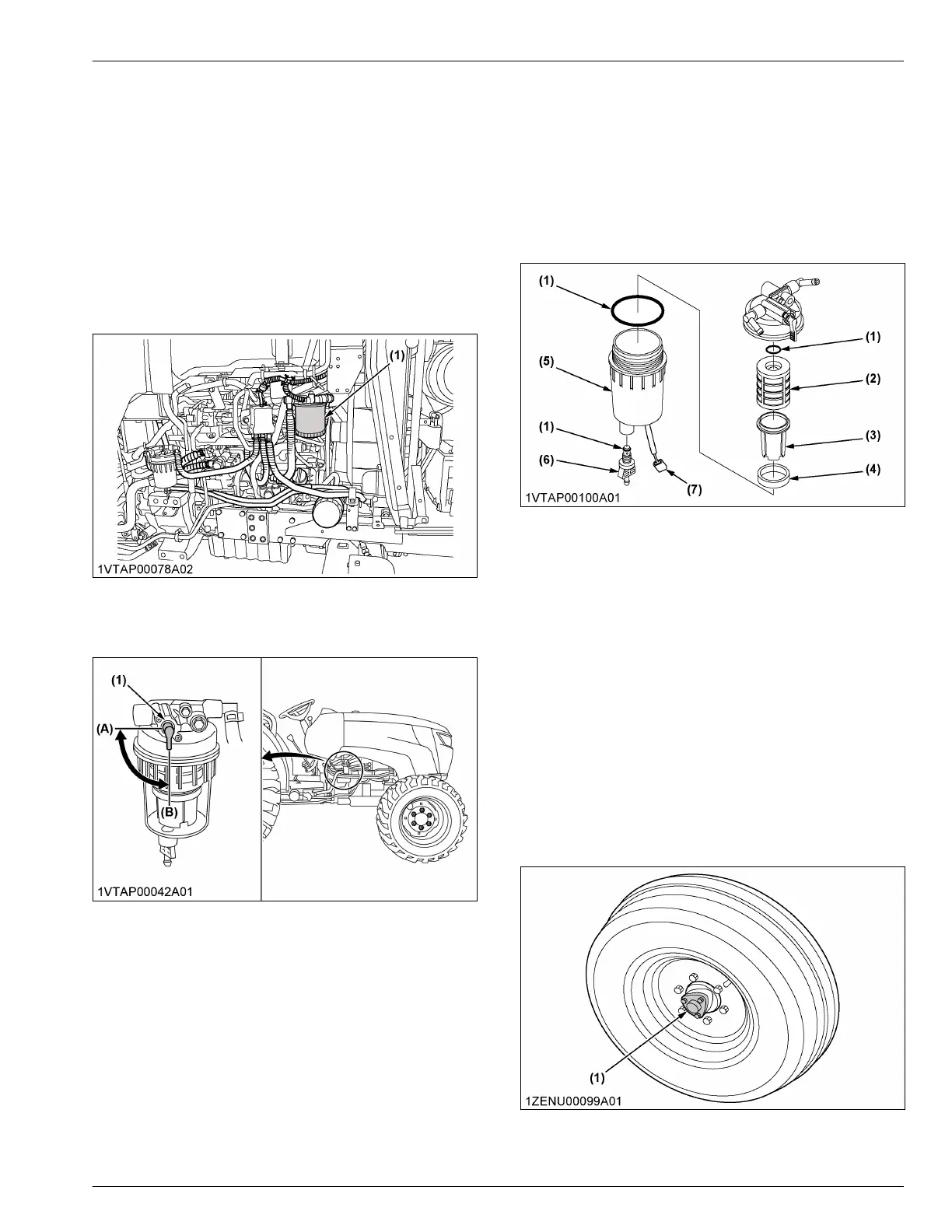 (1)
1VTAP00078A02

(1)
(A)
(B)
1VTAP00042A01

(1)
(5)
(1)
(6)
(7)
(1)
(2)
(3)
(4)
1VTAP00100A01

(1)
1ZENU00099A01