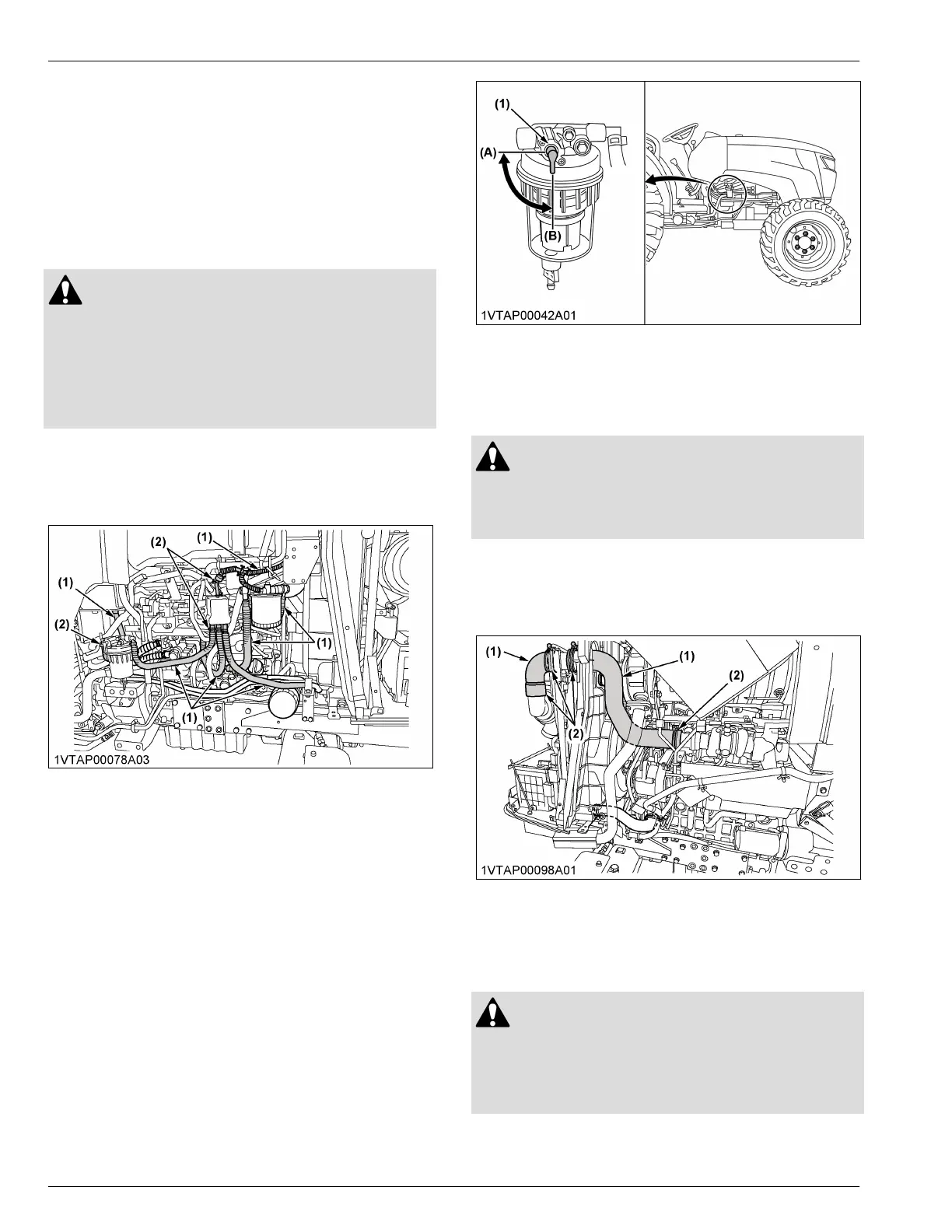 (1)
(A)
(B)
1VTAP00042A01

(2)
(1)
(1)
(2)
(1)
(1)
1VTAP00078A03

(1)
(1)
(2)
(2)
1VTAP00098A01