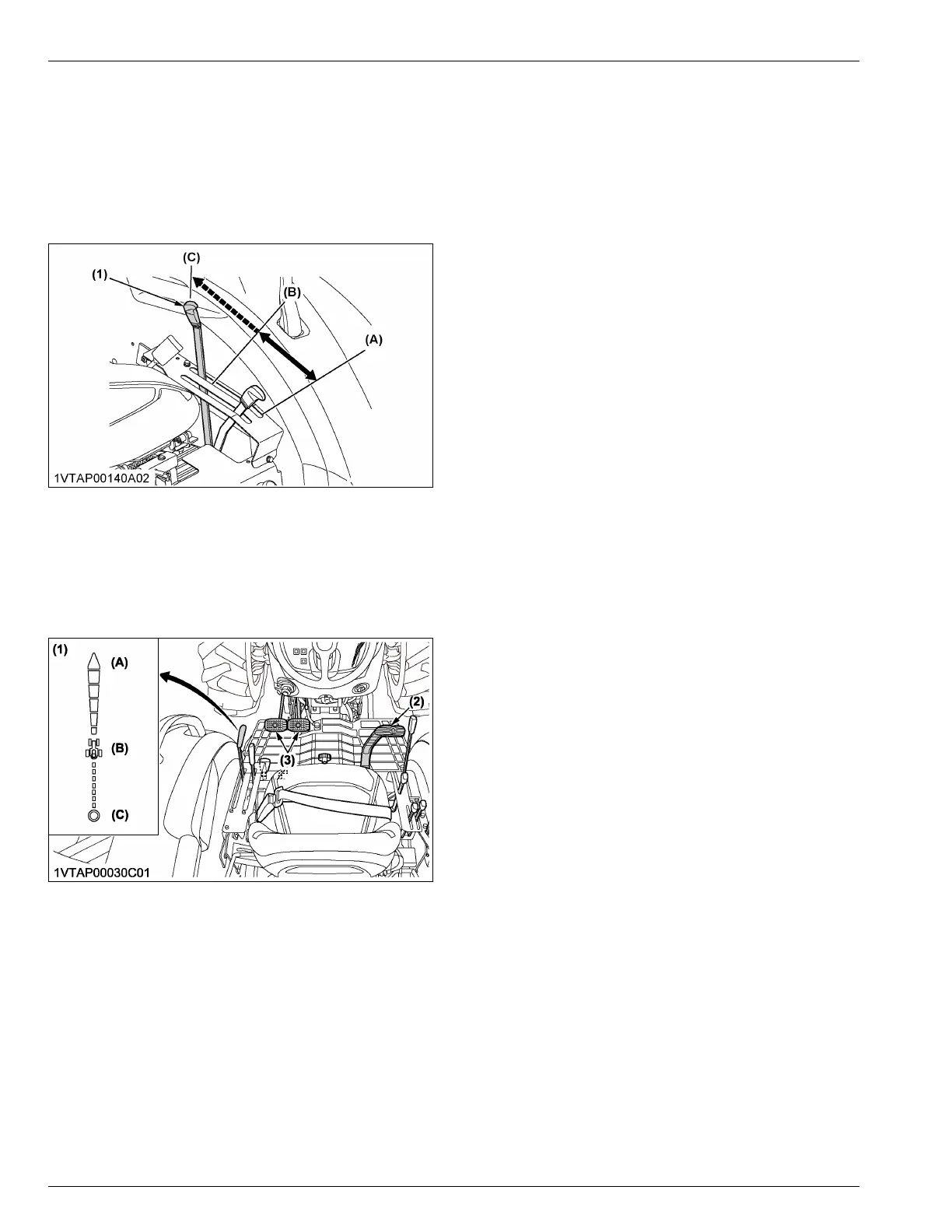 (C)
(1)
(B)
(A)
1VTAP00140A02

(1)
(A)
(B)
(C)
(2)
(3)
1VTAP00030C01