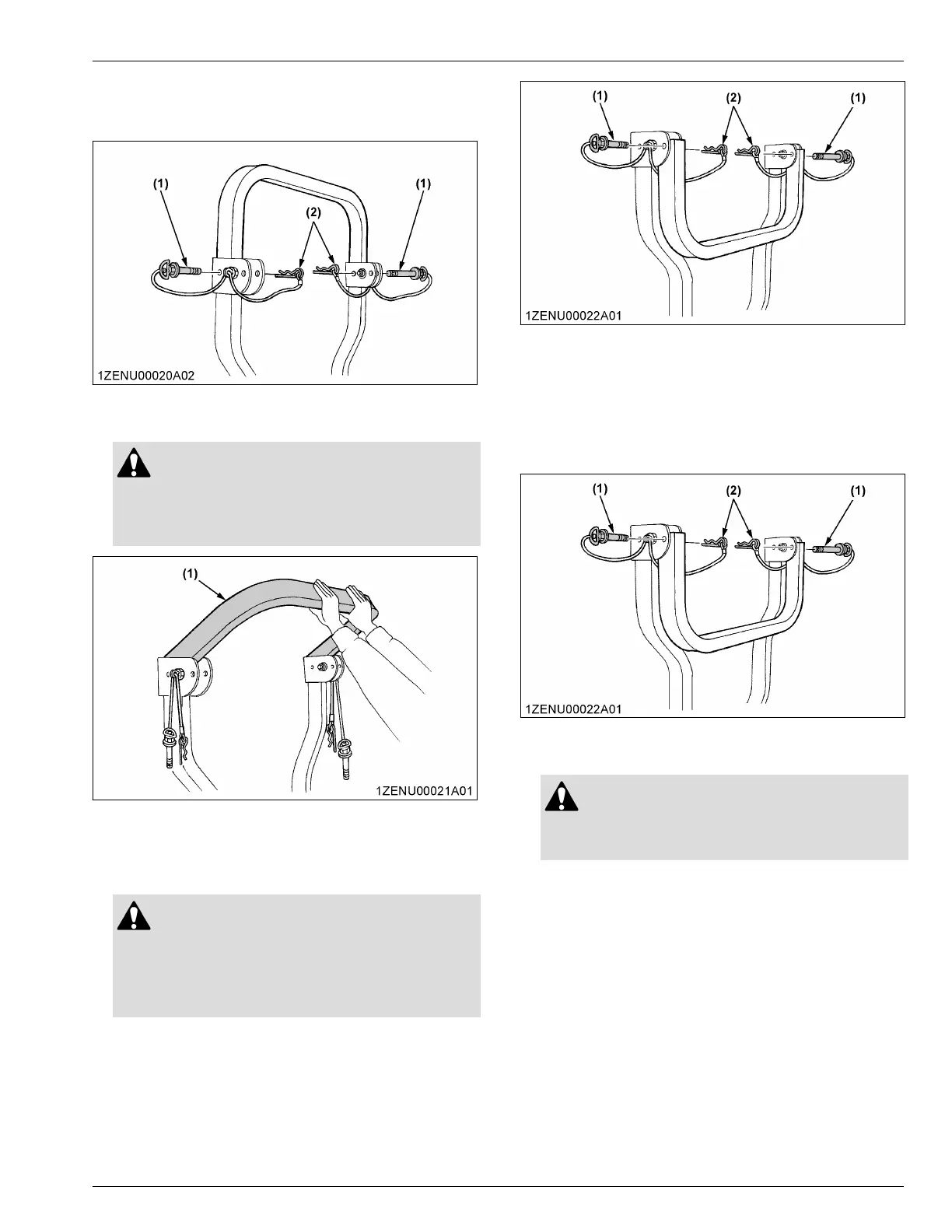 (1)

(2)

(1)

1ZENU00020A02

(1)

1ZENU00021A01

(1)

(2)

(1)

1ZENU00022A01

(1)

(2)

(1)

1ZENU00022A01