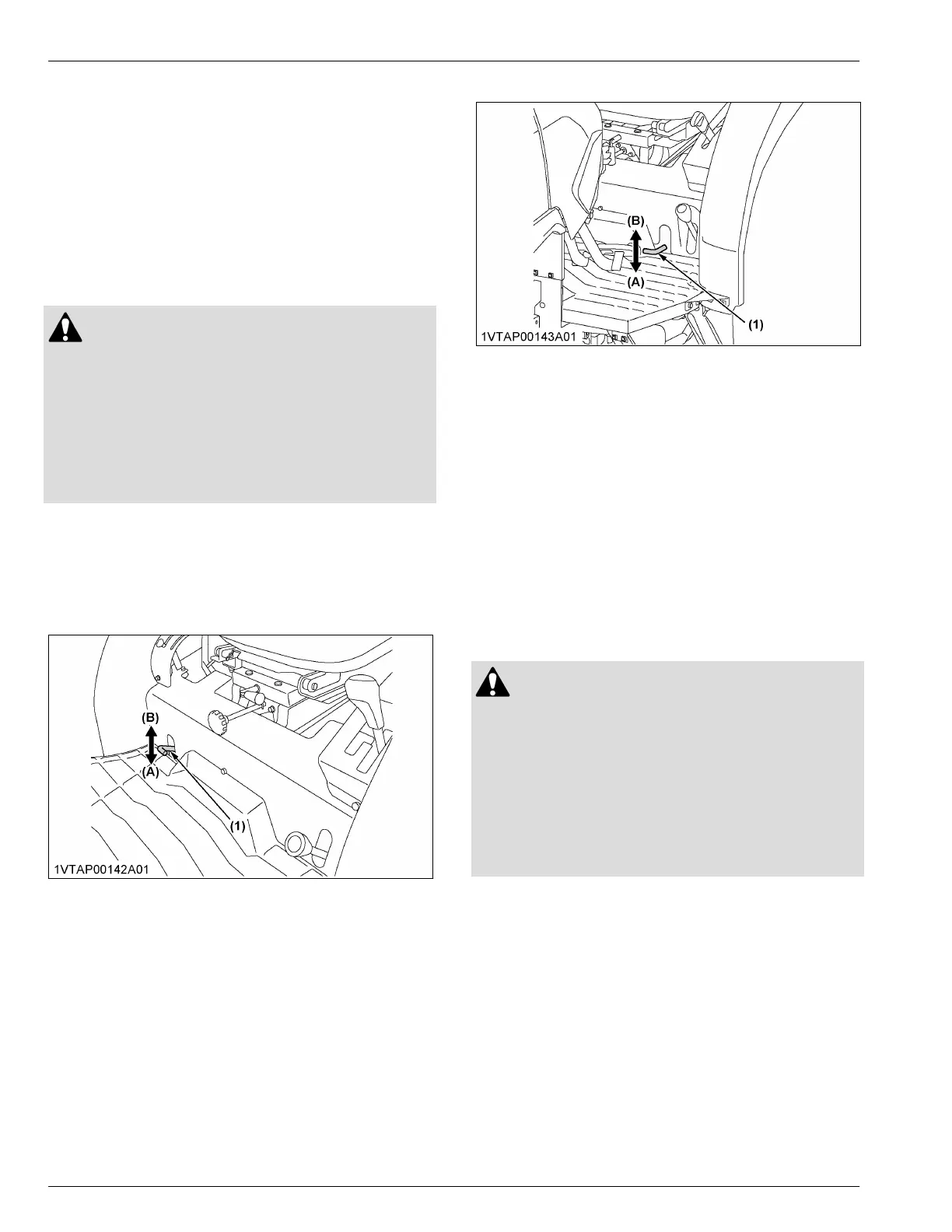 (B)
(A)
(1)
1VTAP00143A01

(B)
(A)
(1)
1VTAP00142A01